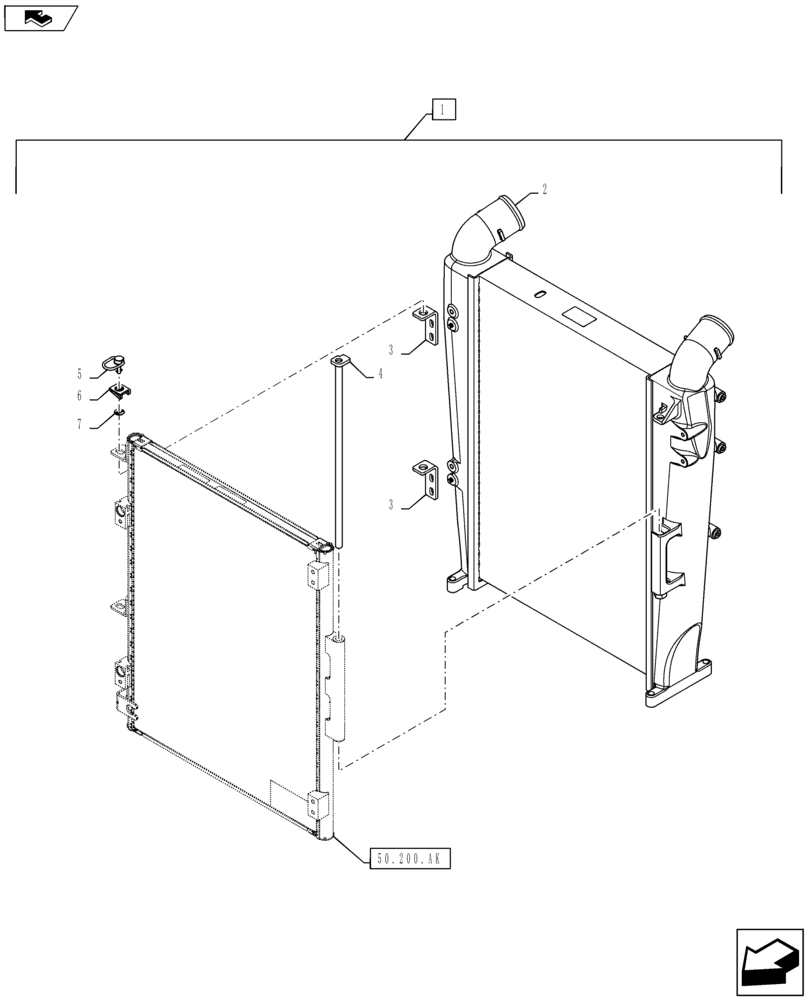 1
2
3
4
5
6
7
3
50.200.AK