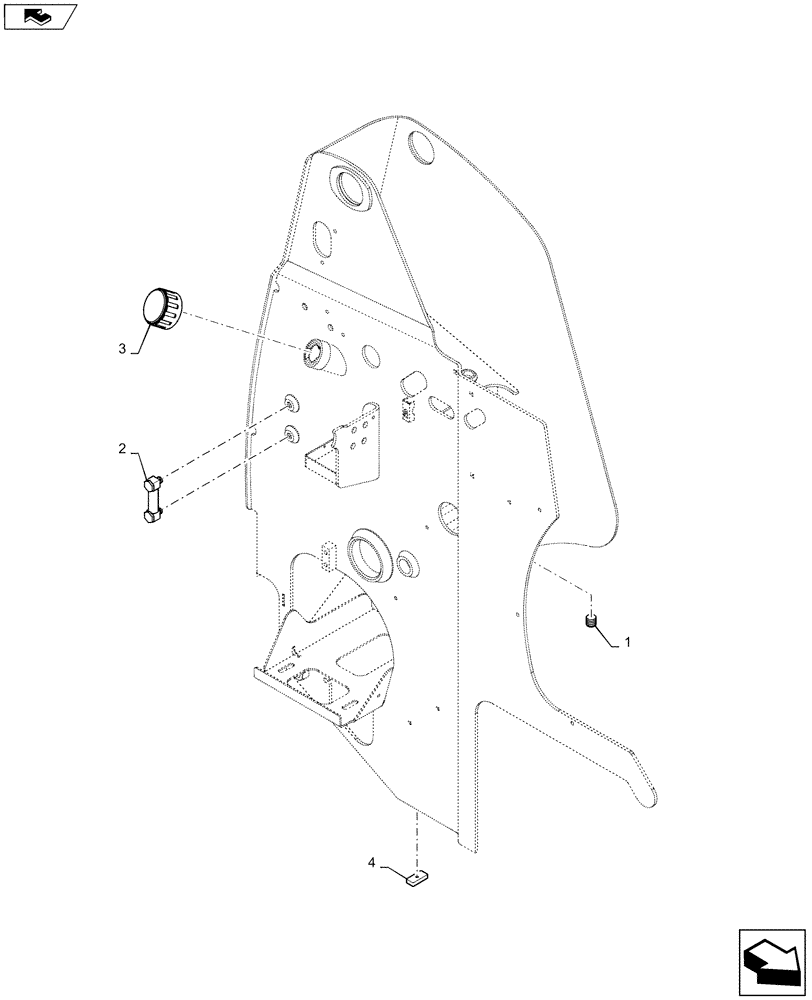 3
2
1
4