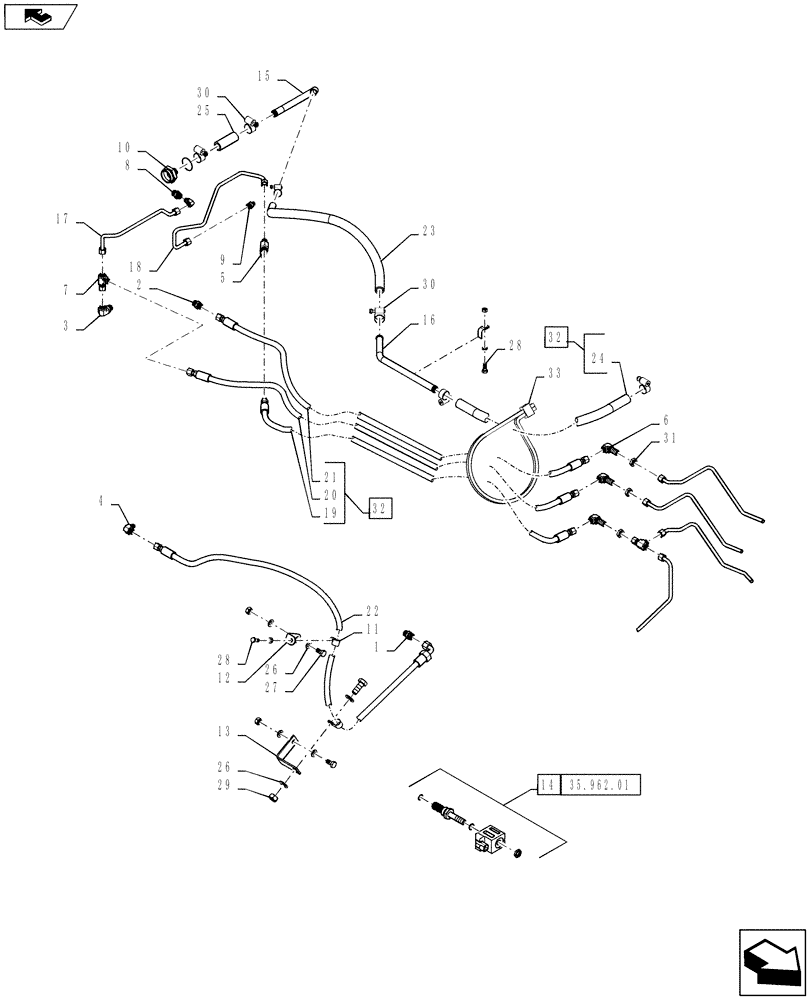 15
30
25
10
8
17
18
9
5
7
2
3
23
30
16
28
32
24
33
6
31
21
20
19
32
4
22
11
1
28
12
26
27
13
26
29
14
35.962.01