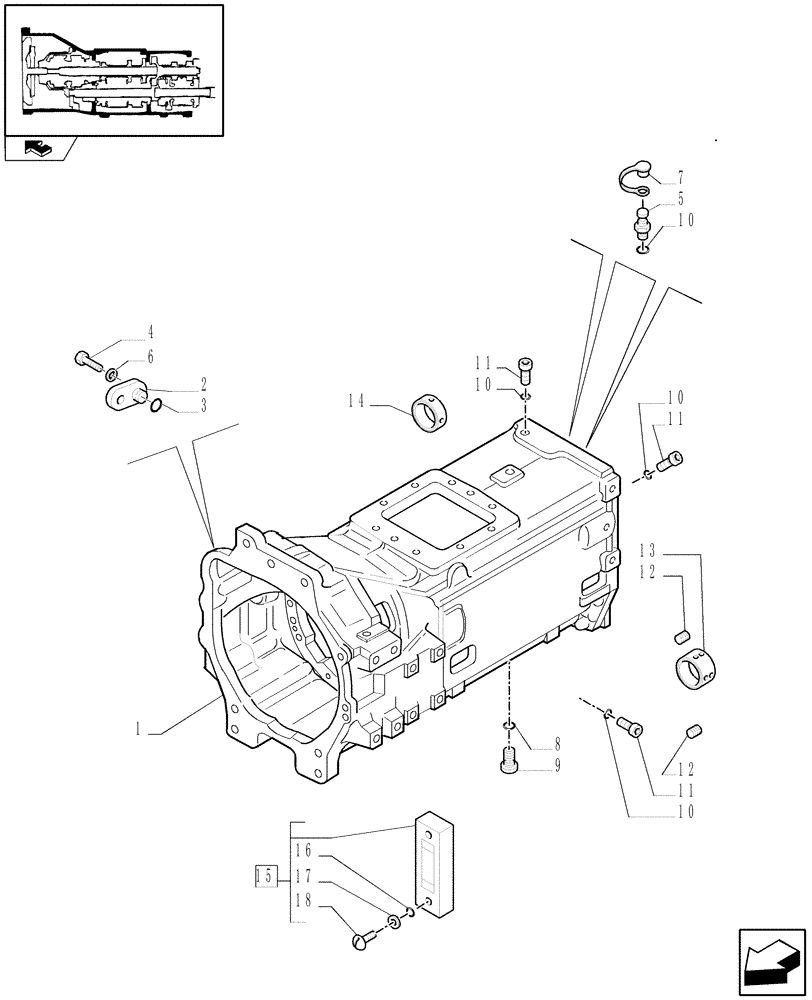 7
5
10
4
6
2
3
11
10
14
10
11
13
12
1
8
9
12
11
10
16
15
17
18