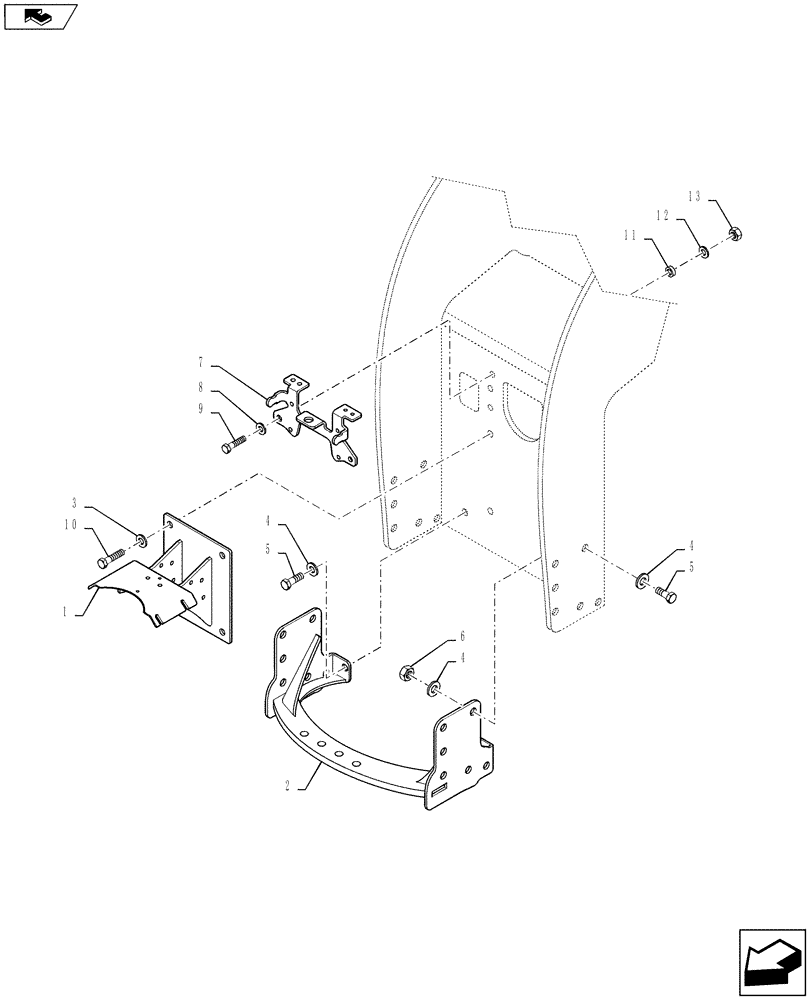 13
12
11
7
8
9
3
10
1
4
5
4
5
6
4
2