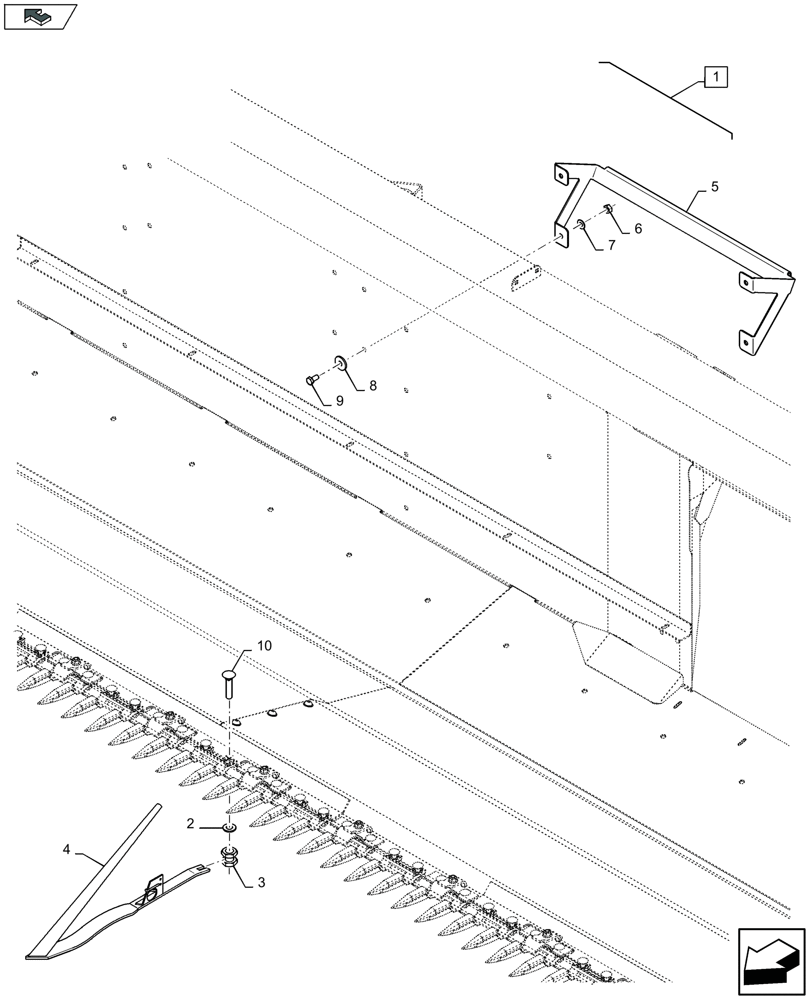 1
5
6
7
8
9
10
2
3
4