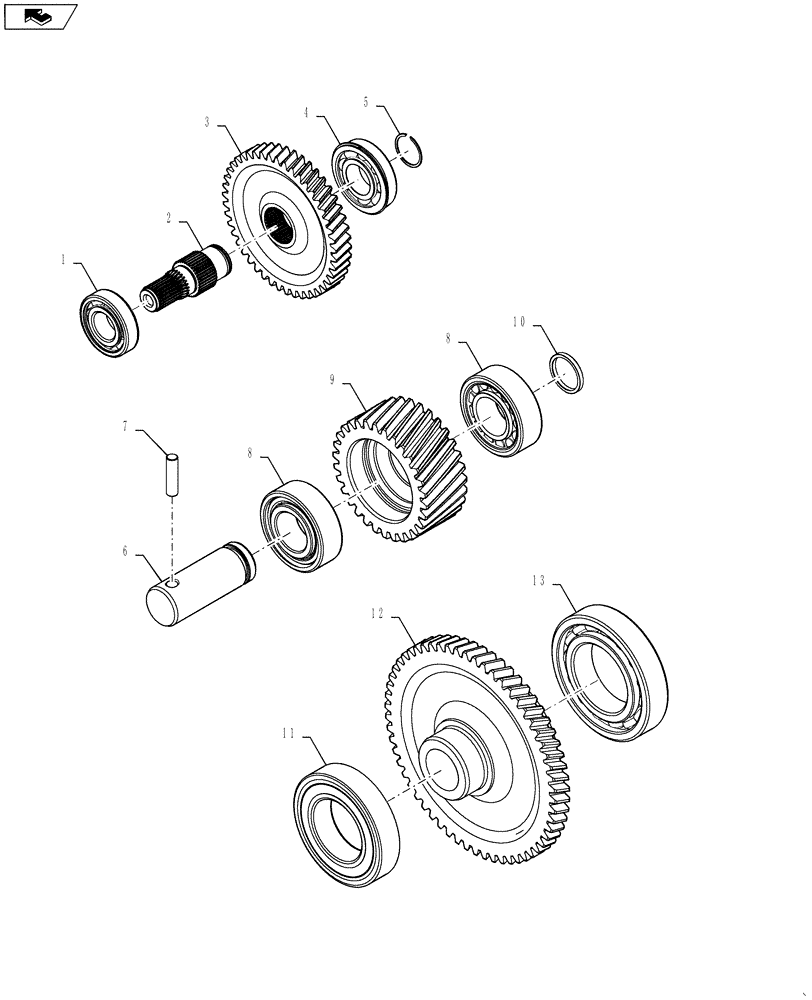 3
4
5
2
1
10
8
9
7
8
6
13
12
11