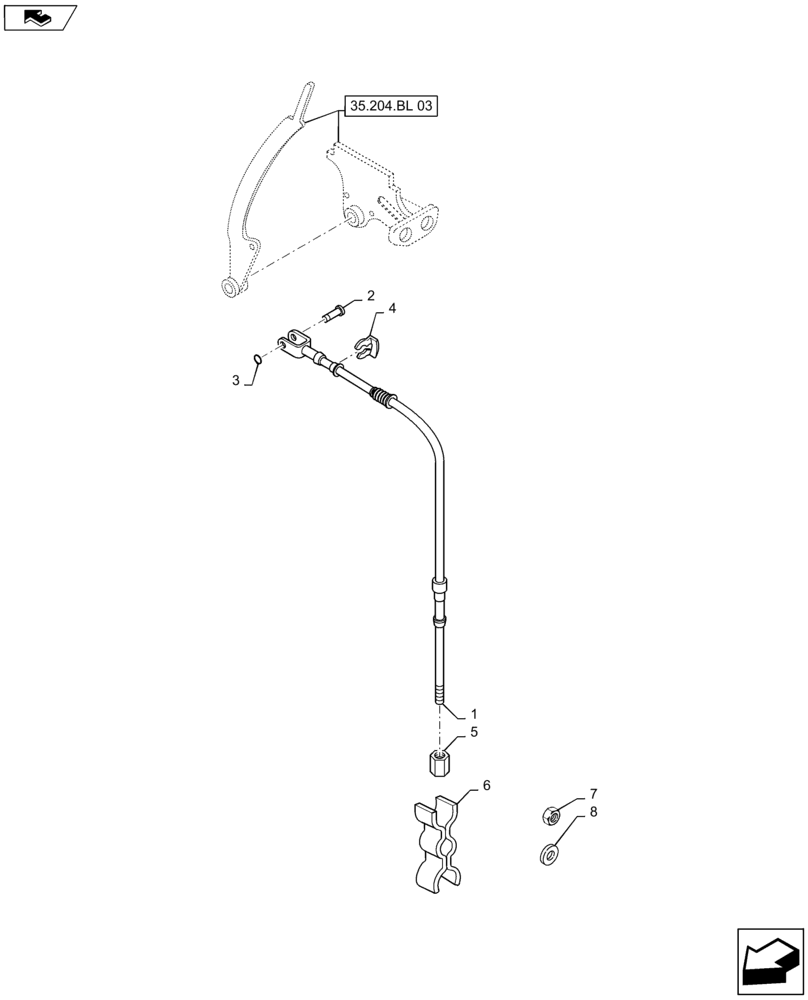 35.204.BL 03
2
4
3
1
5
6
7
8