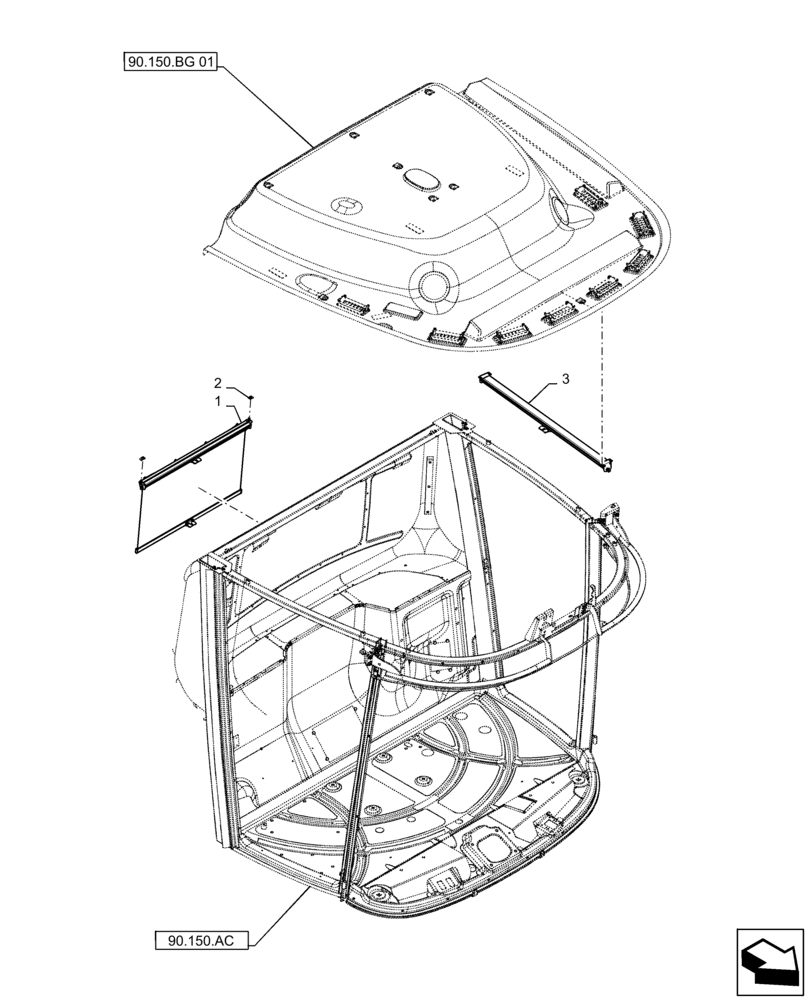 90.150.BG 01

2
1

3

90.150.AC