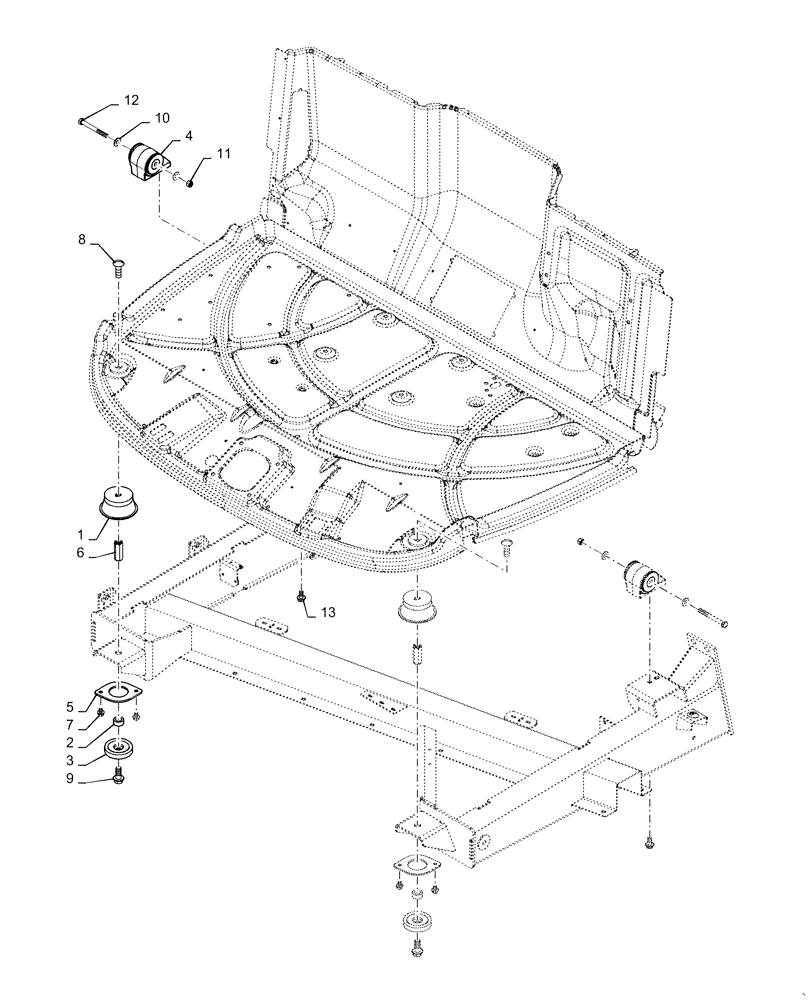 12
10
4
11
8
1
6
13
5
7
2
3
9