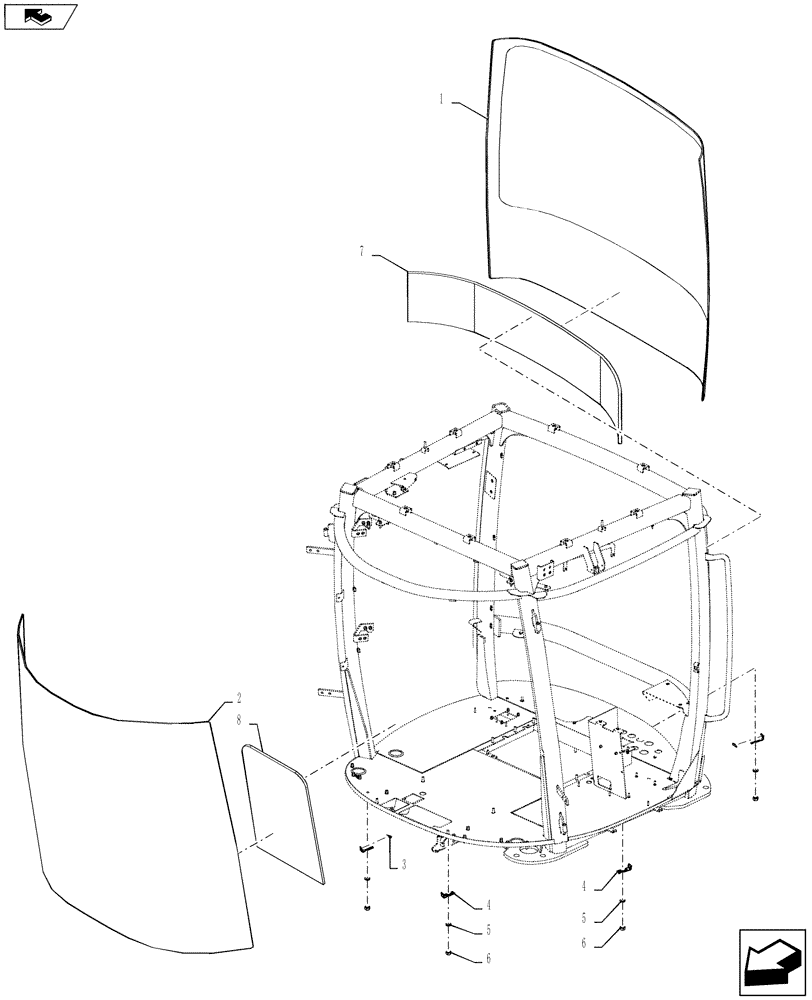 1
7
2
8
3
4
5
6
4
5
6