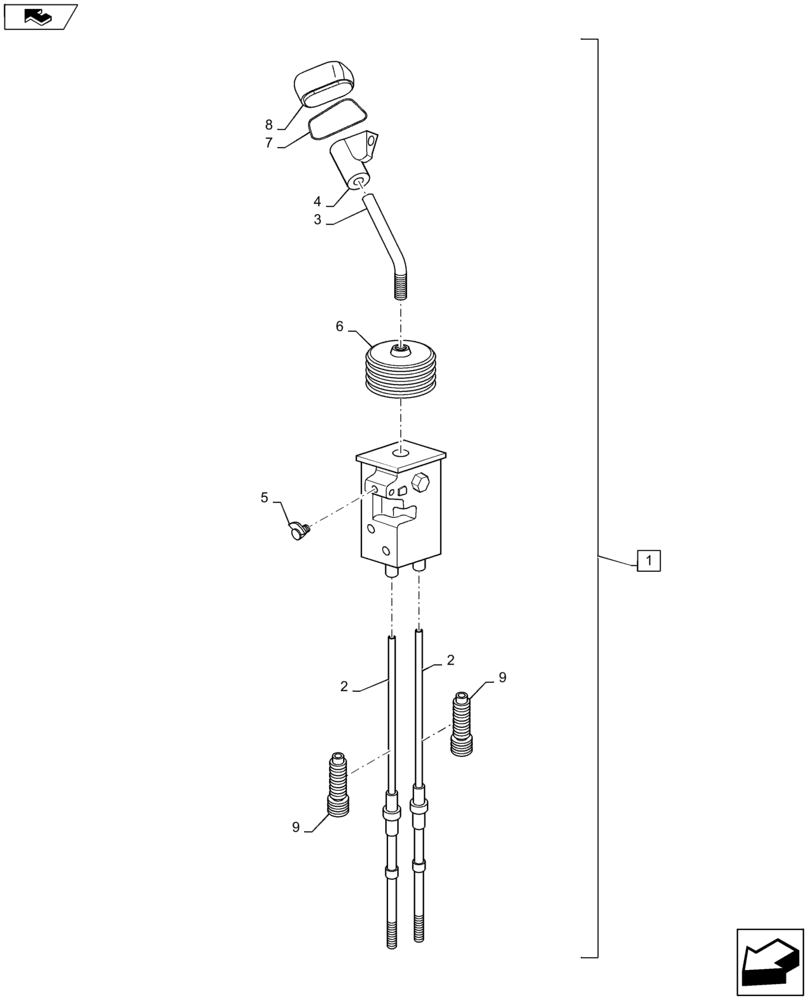 8
7
4
3
6
5
1
2
2
9
9