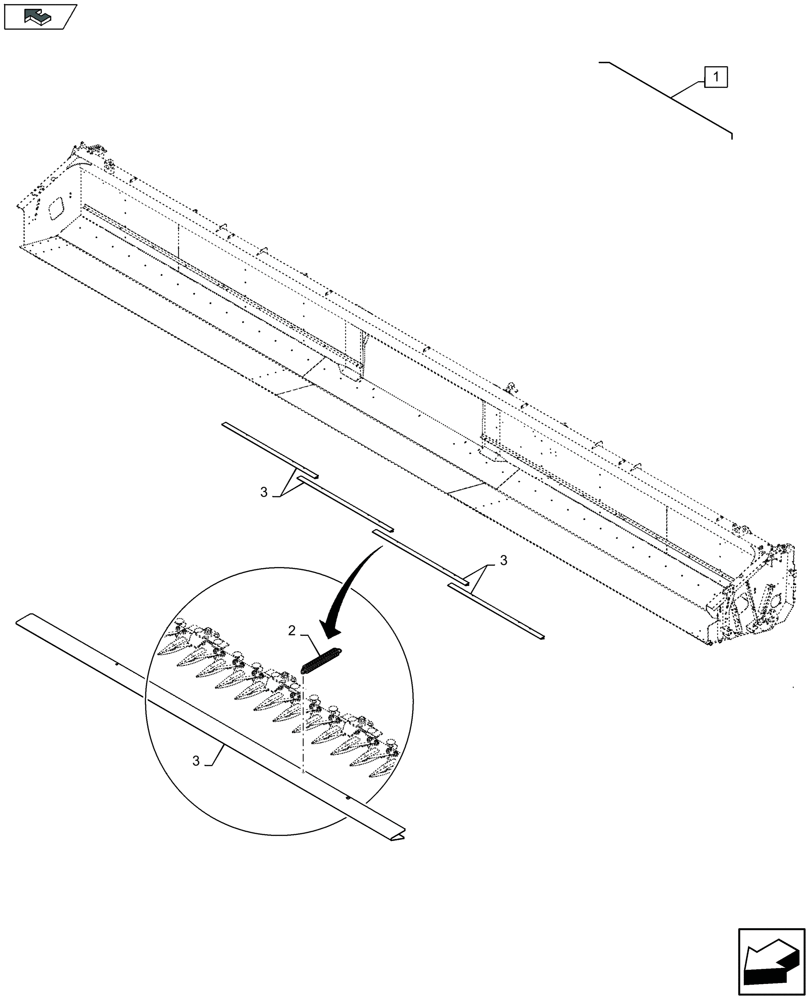 1

3

3

2

3