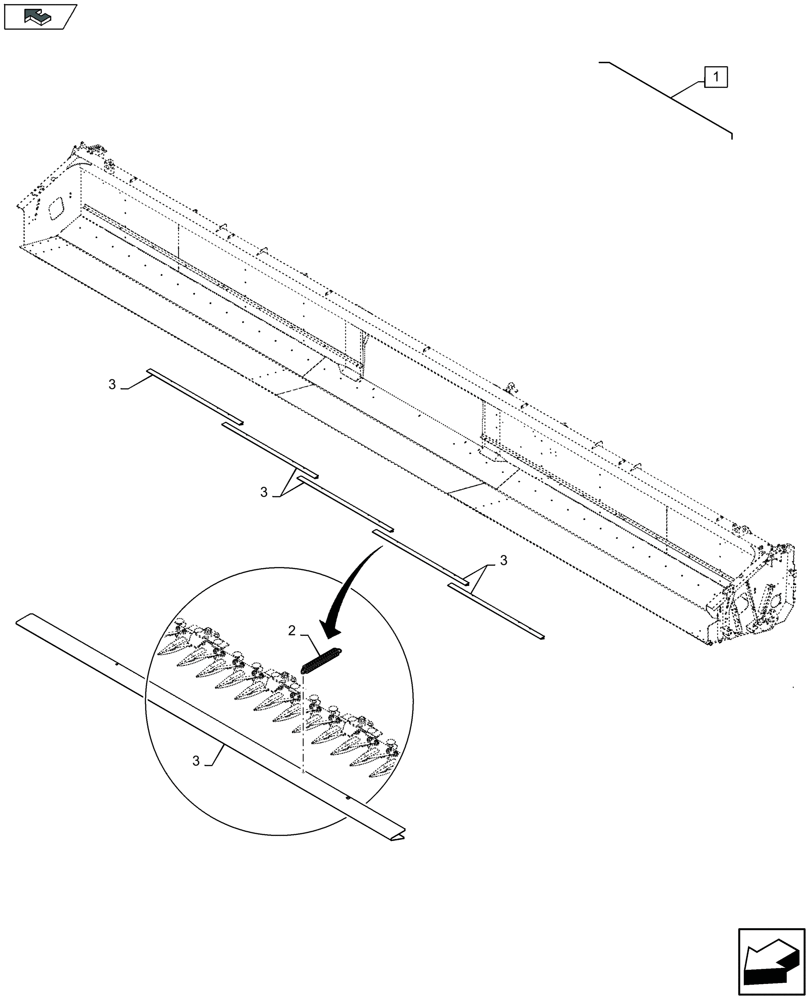 1

3

3

3

2

3