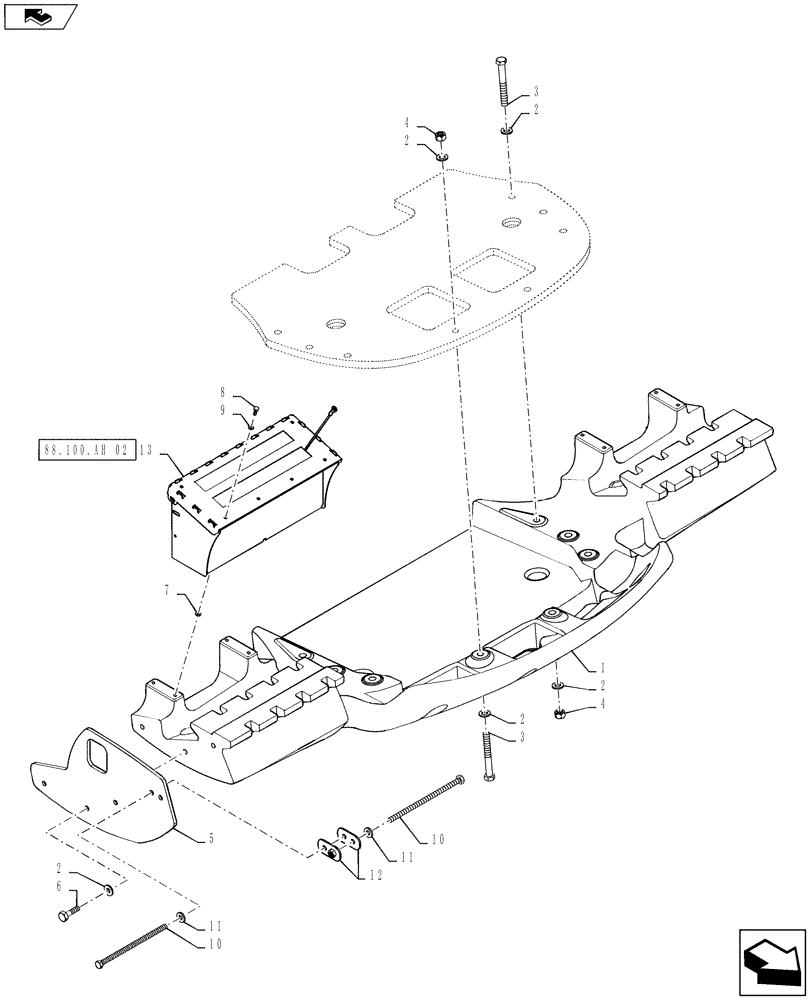 3
2
4
2
8
9
88.100.AH 02
13
7
1
2
4
2
3
5
10
11
12
2
6
11
10