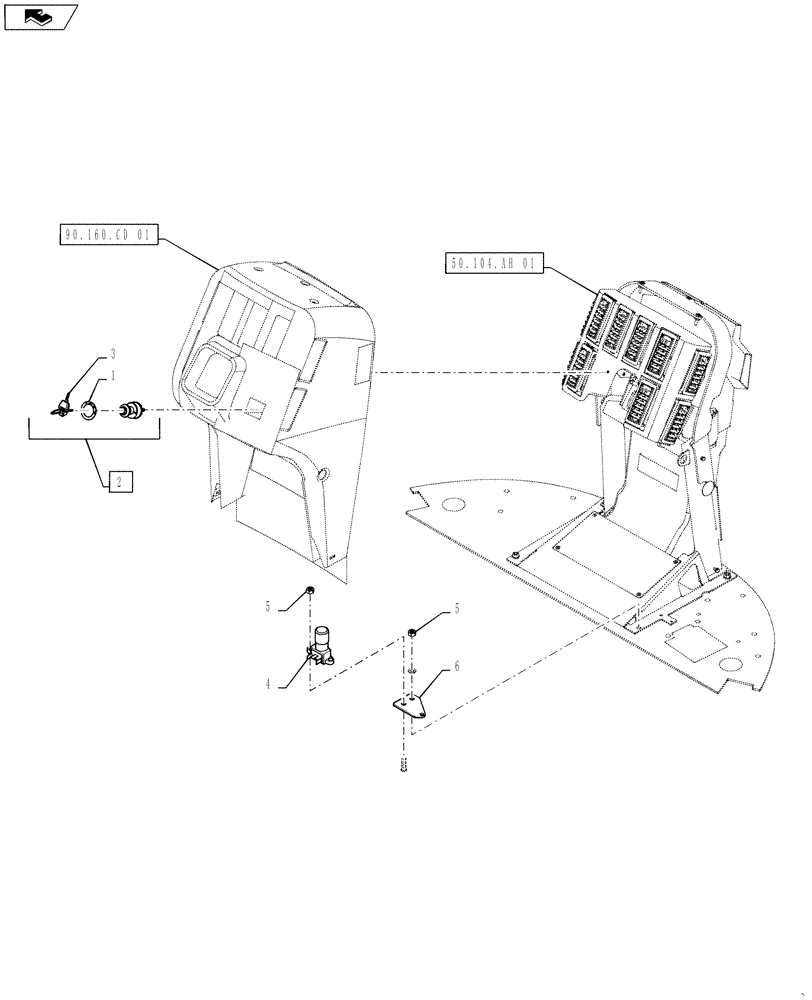 90.160.CD 01

50.104.AH 01

3

1

2

5

5

4

6