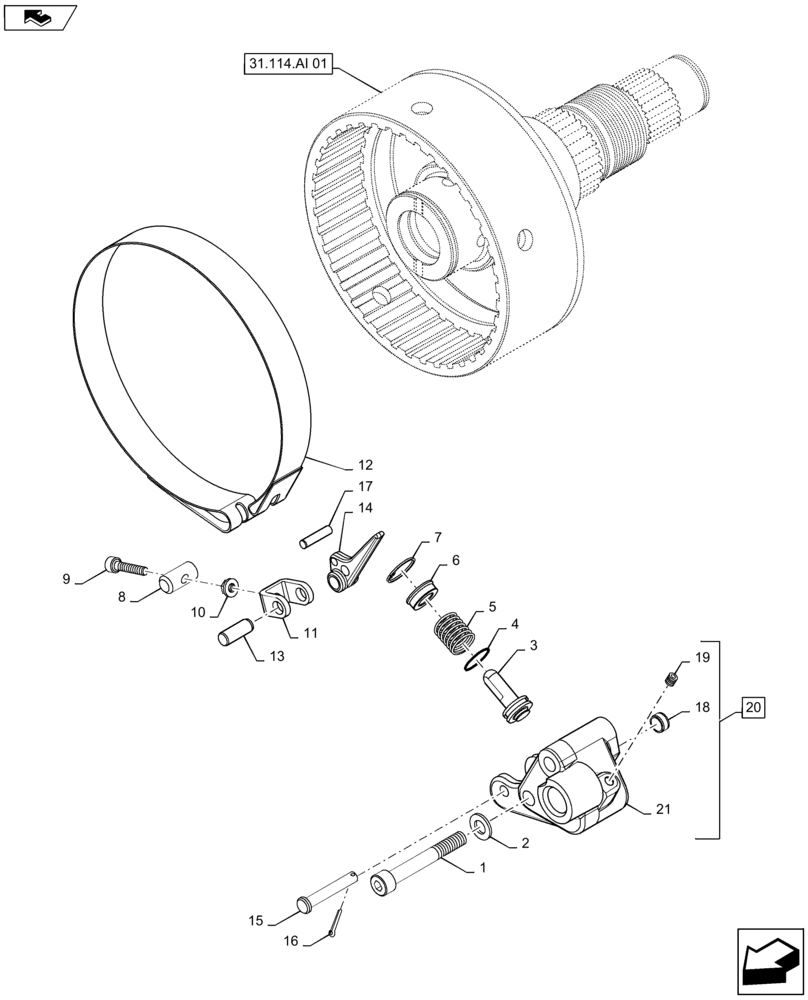 31.114.AI 01

12

17

14

7

6

9

8

10

11

13

5

4

3

19

18

20

21

2

1

15

16