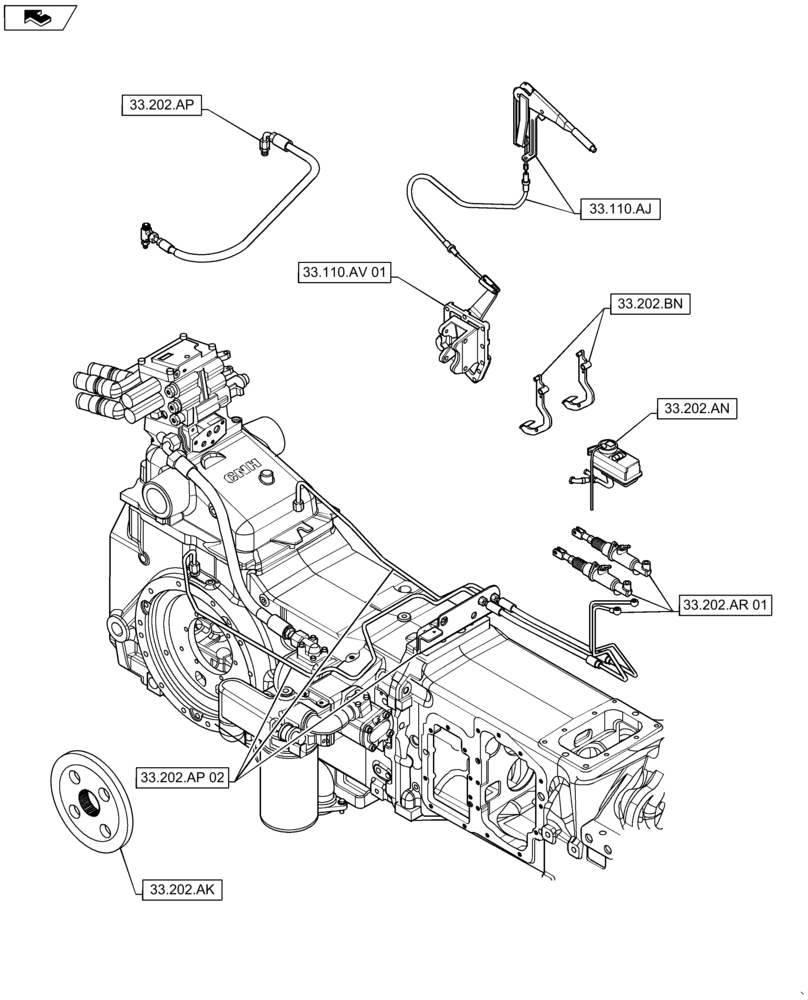 33.202.AP

33.110.AJ

33.110.AV 01

33.202.BN

33.202.AN

CNH

33.202.AR 01

33.202.AP 02

33.202.AK