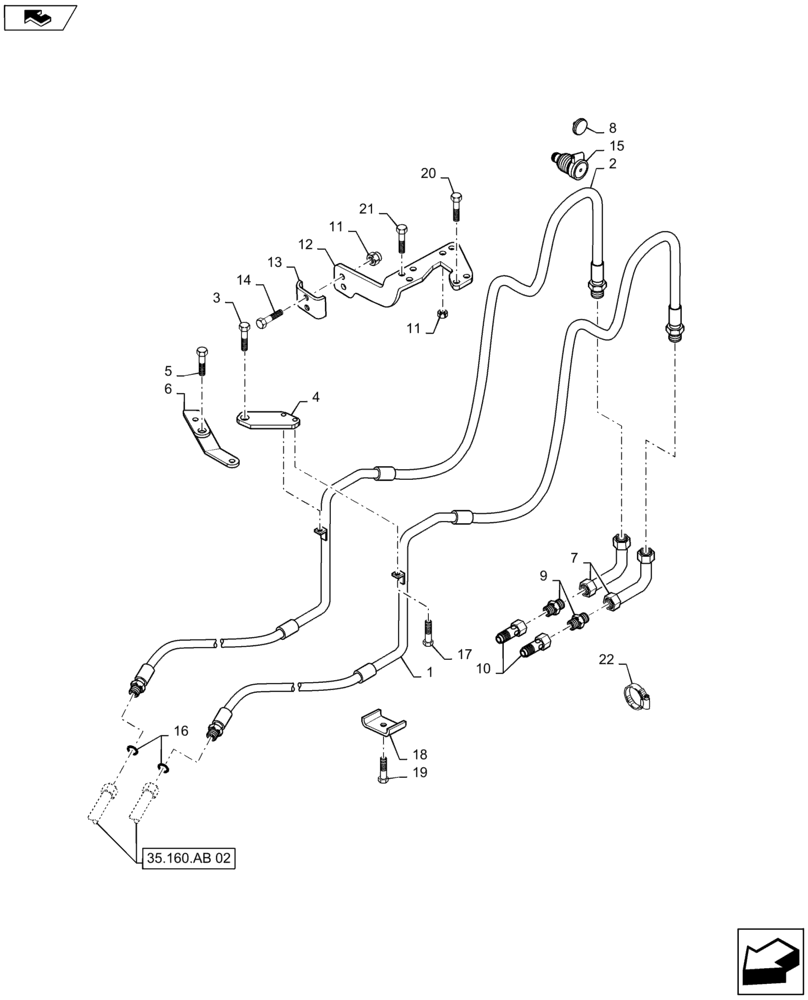 8
15
2
20
21
11
12
13
14
3
11
5
6
4
7
9
10
17
1
22
16
18
19
35.160.AB 02