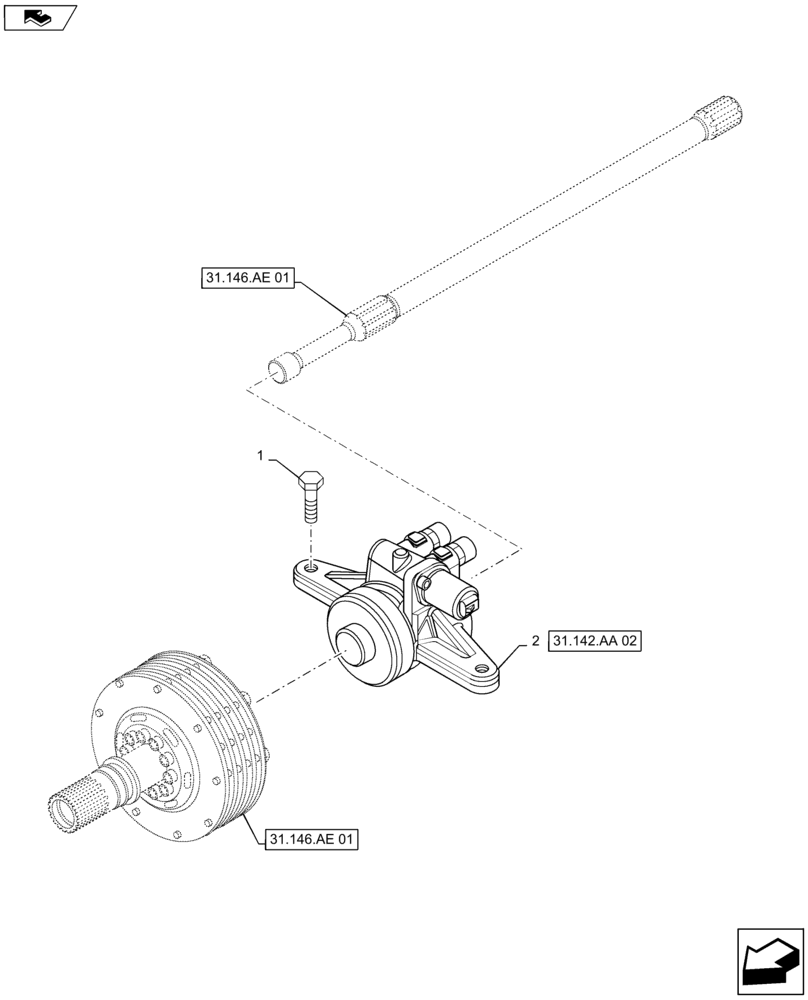 31.146.AE 01

1

2

31.142.AA 02

31.146.AE 01