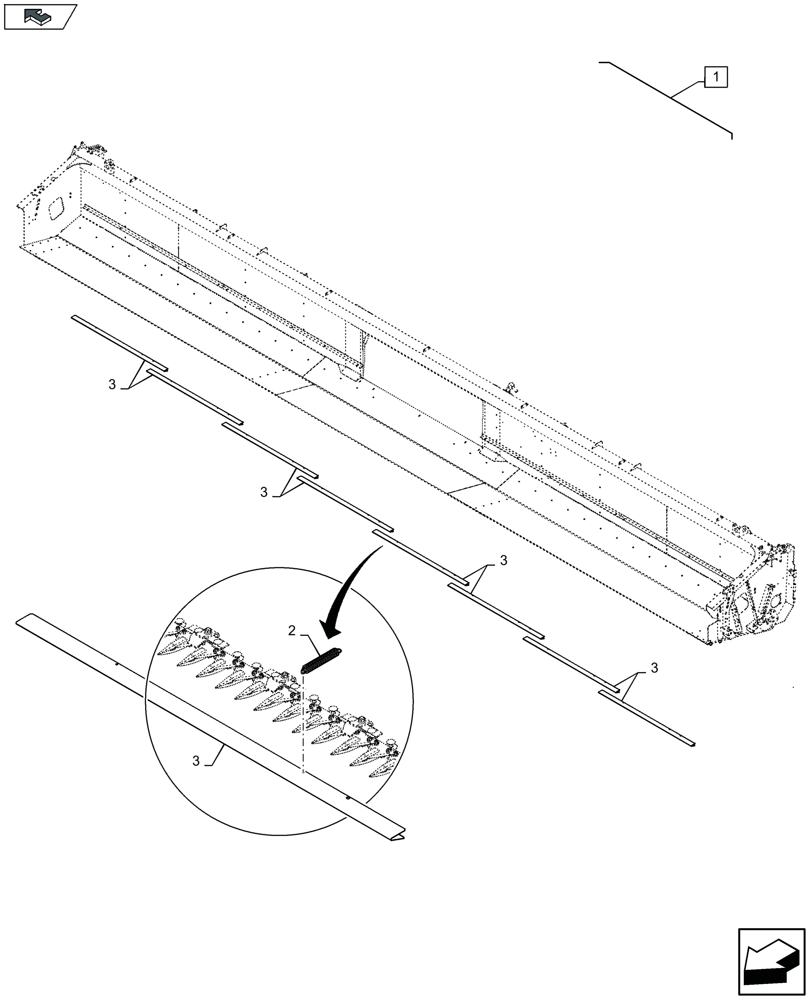 1
3
3
3
3
2
3