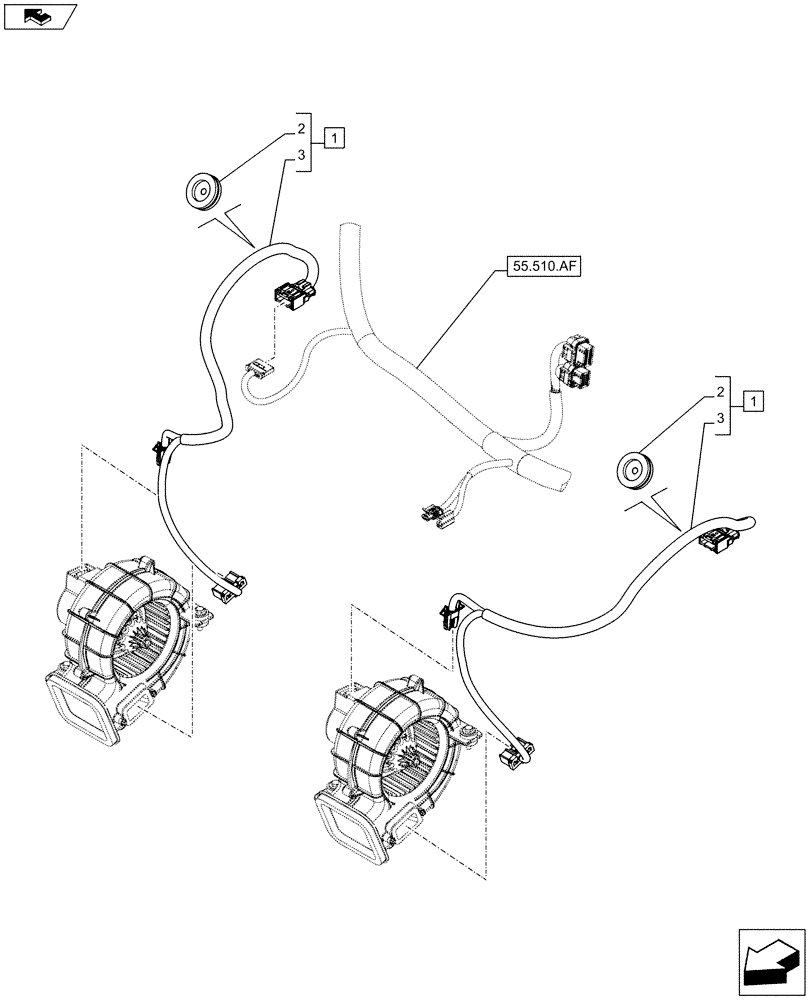 2
3
1
55.510.AF
2
3
1