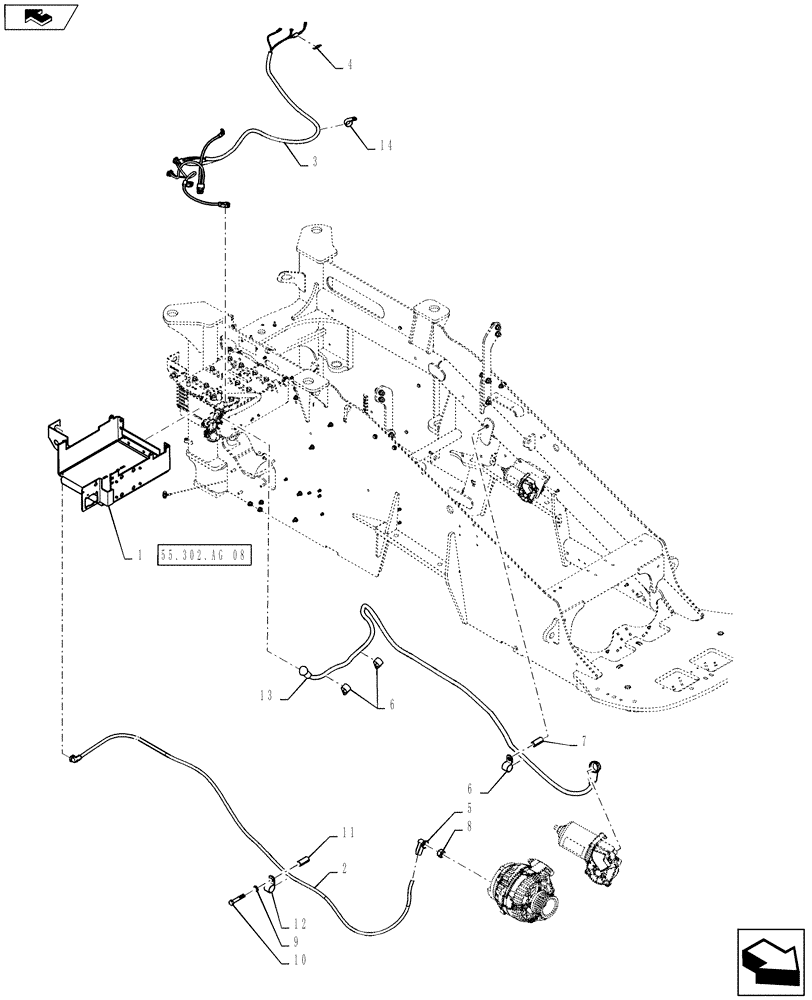 4

14

3

1

55.302.AG 08

13

6

7

6

5

8

11

2

12

9

10