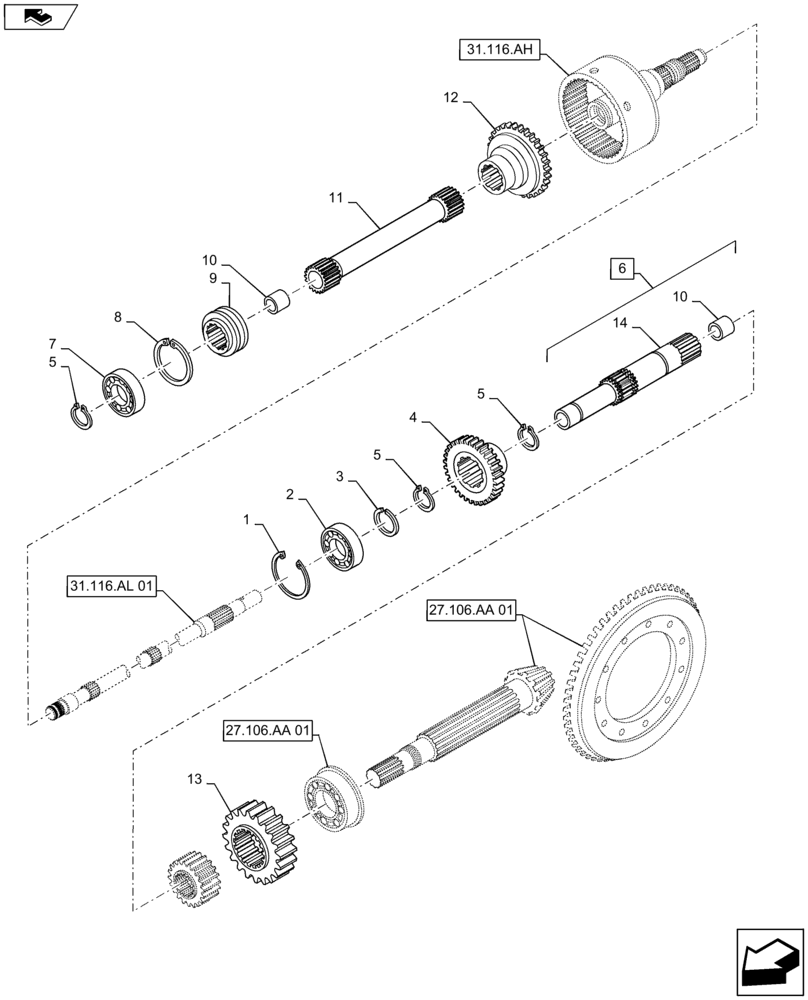 31.116.AH
12
11
10
9
8
7
5
6
10
14
5
4
5
3
2
1
31.116.AL 01
27.106.AA 01
27.106.AA 01
13