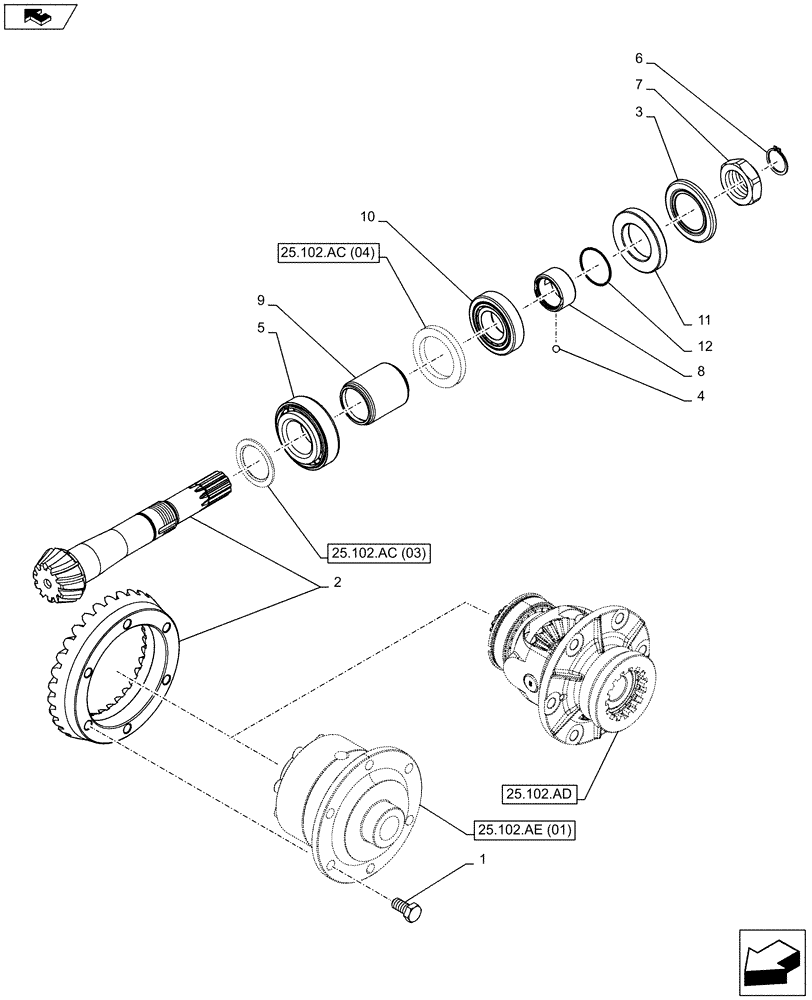 6
7
3
10
25.102.AC (04)
9
5
11
12
8
4
25.102.AC (03)
2
25.102.AD
25.102.AE (01)
1