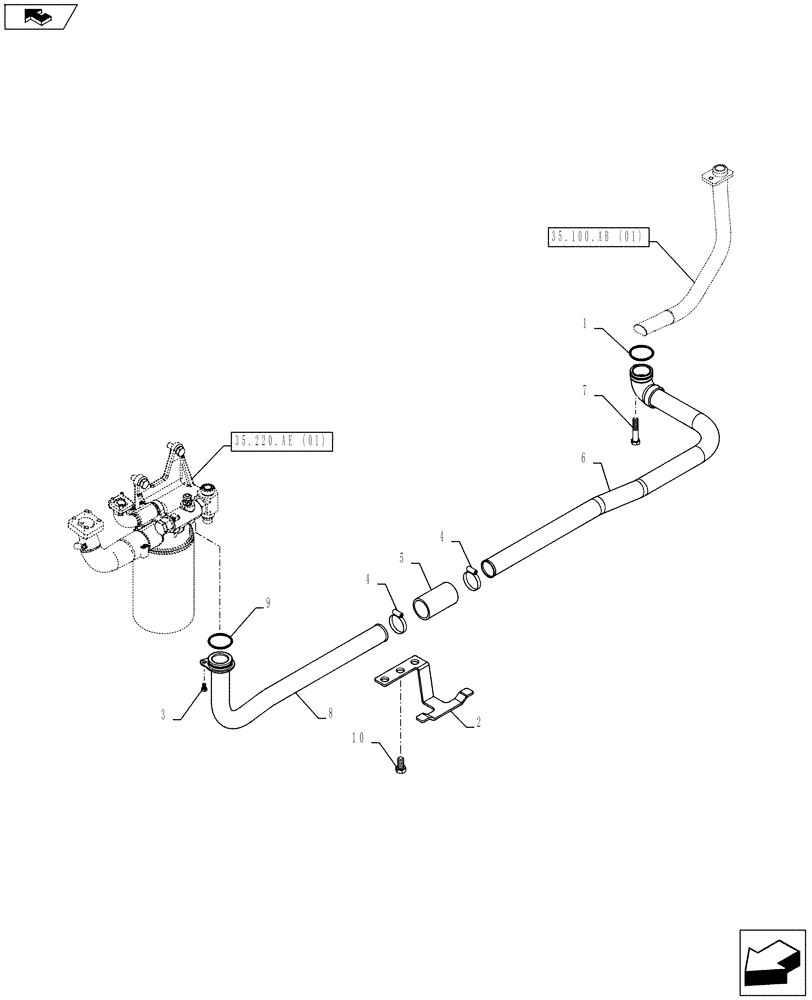 35.100.AB (01)
1
7
6
35.220.AE (01)
4
5
4
9
3
8
2
10