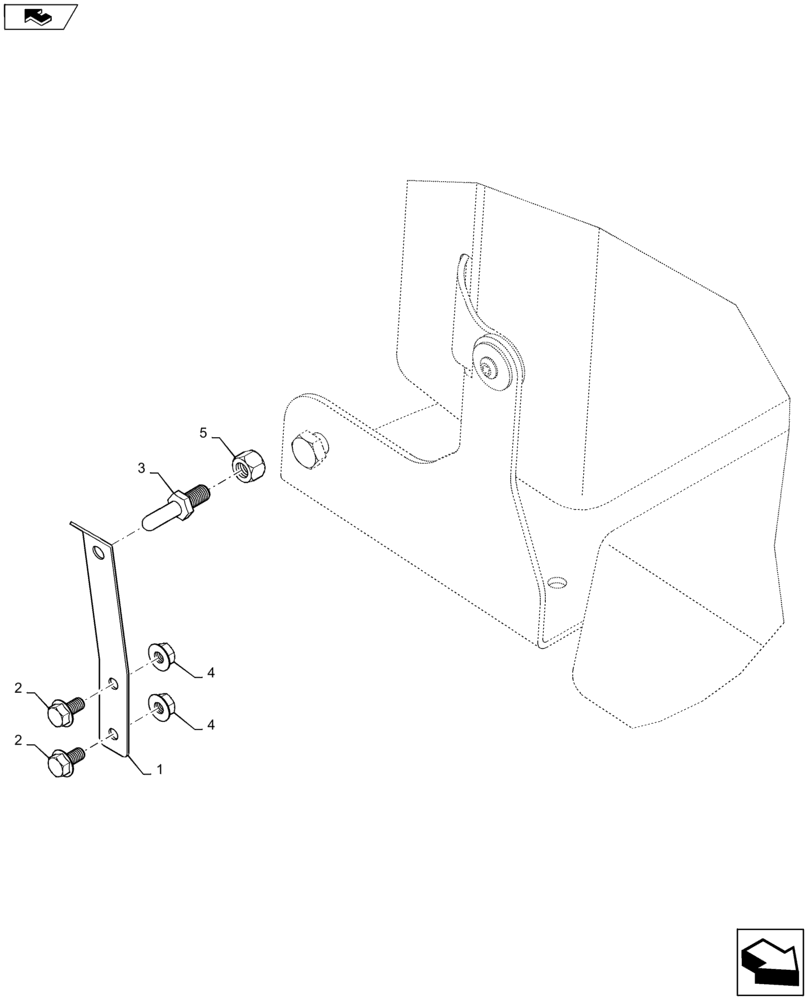 5
3
4
2
4
2
1