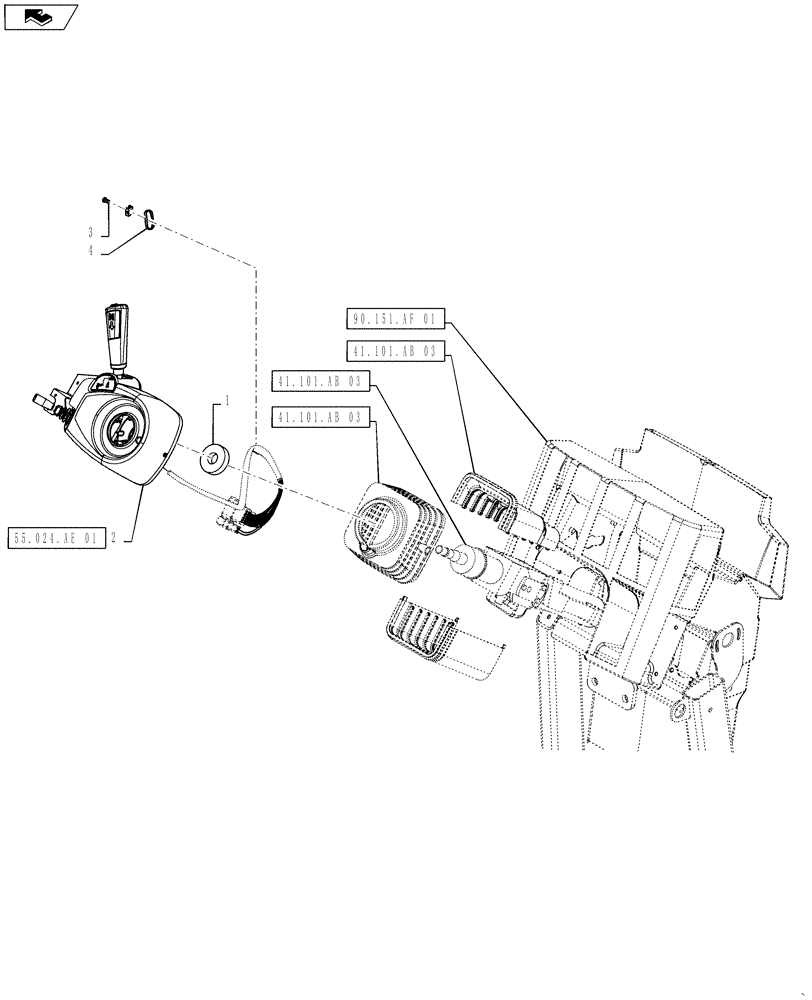 3
4
90.151.AF 01
41.101.AB 03
41.101.AB 03
41.101.AB 03
1
55.024.AE 01
2