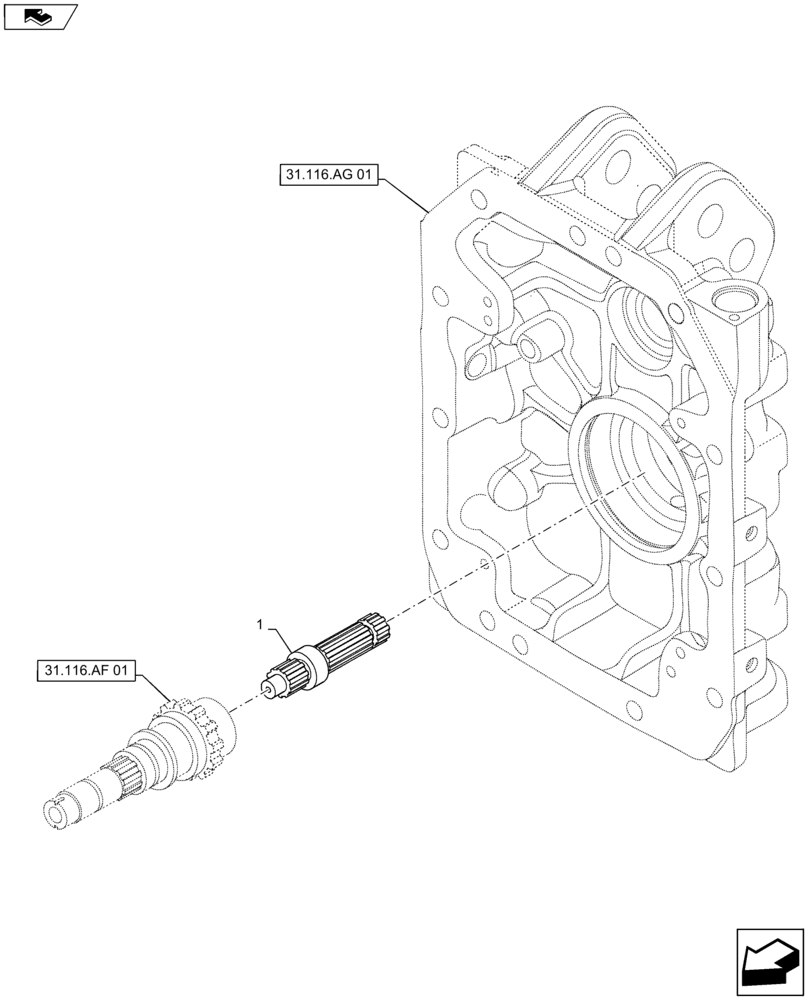 31.116.AG 01

1

31.116.AF 01