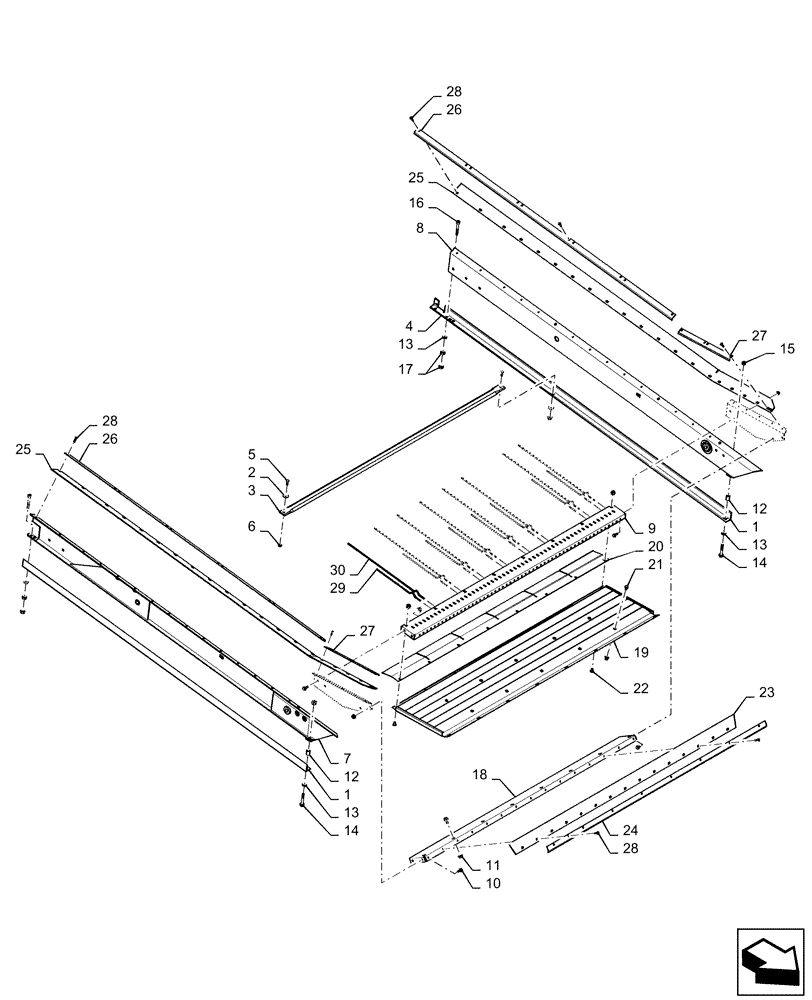 28
26
25
16
8
4
13
17
27
15
28
26
25
5
2
3
6
12
1
13
14
9
20
21
30
29
27
19
22
7
12
1
13
14
23
18
24
28
11
10