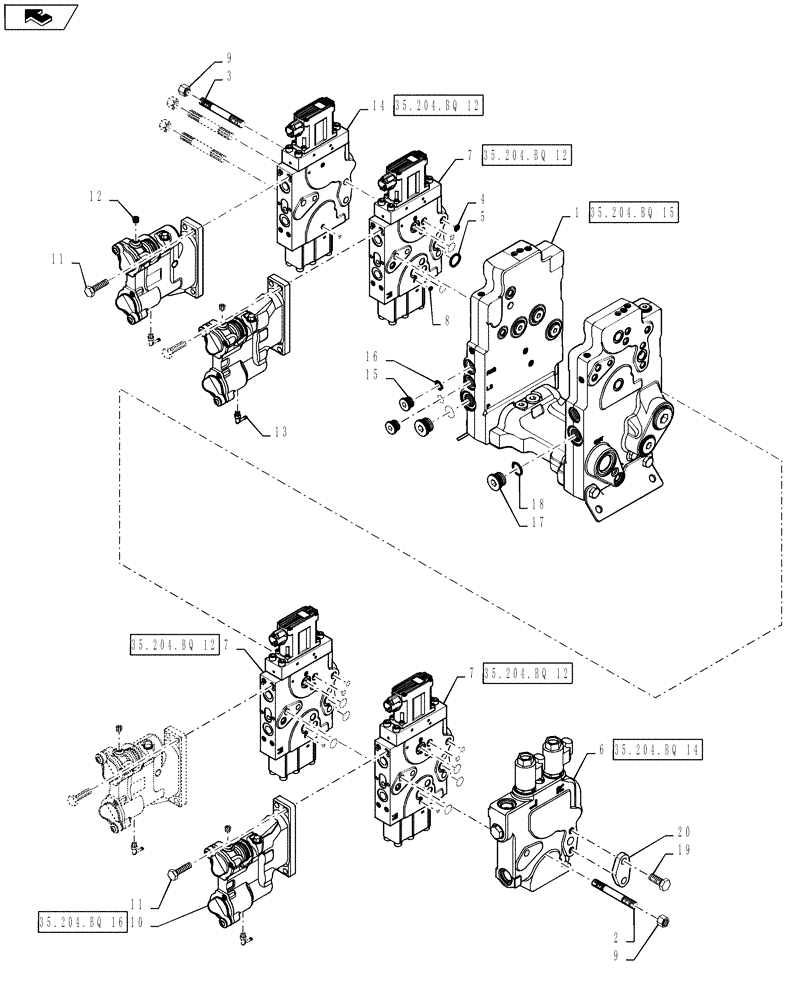 9
3
14
35.204.BQ 12
7
35.204.BQ 12
12
4
5
1
35.204.BQ 15
11
8
16
15
13
18
17
35.204.BQ 12
7
7
35.204.BQ 12
6
35.204.BQ 14
20
19
11
35.204.BQ 16
10
2
9