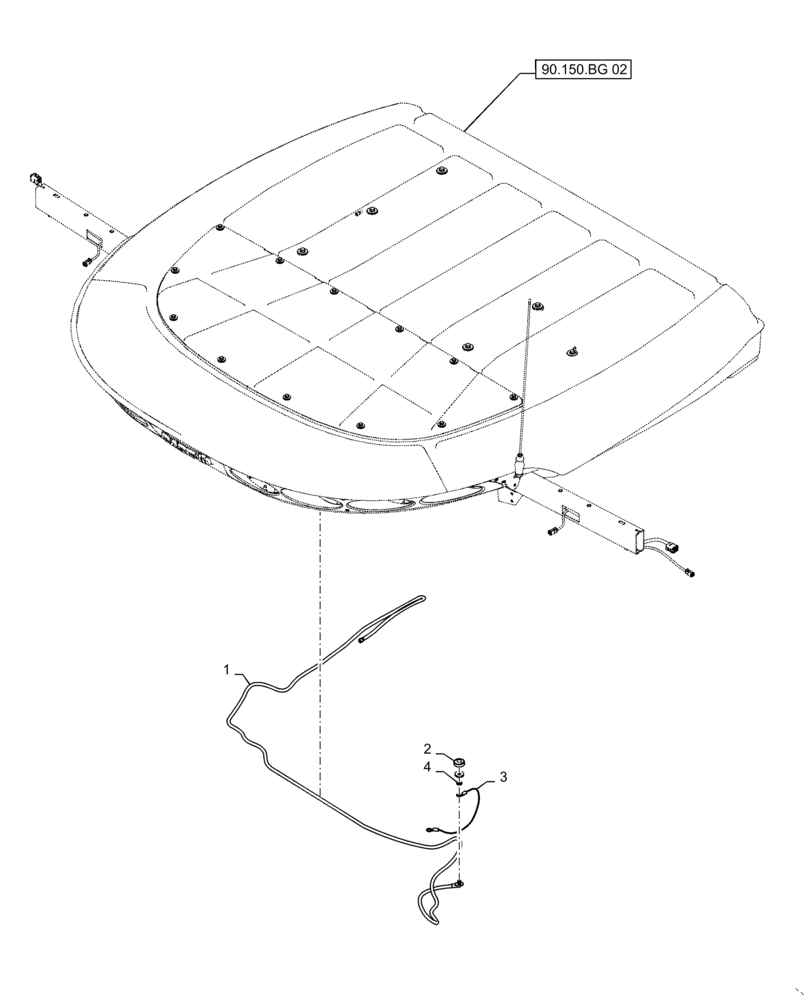 90.150.BG 02

1

2

4

3