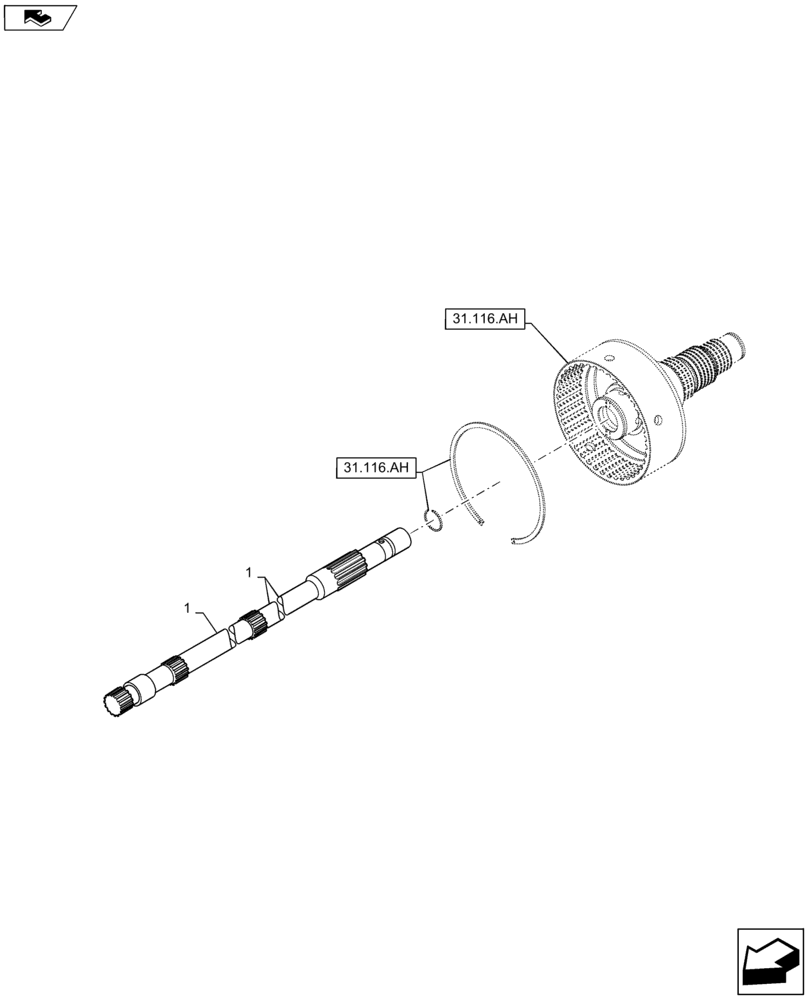 31.116.AH

31.116.AH

1

1