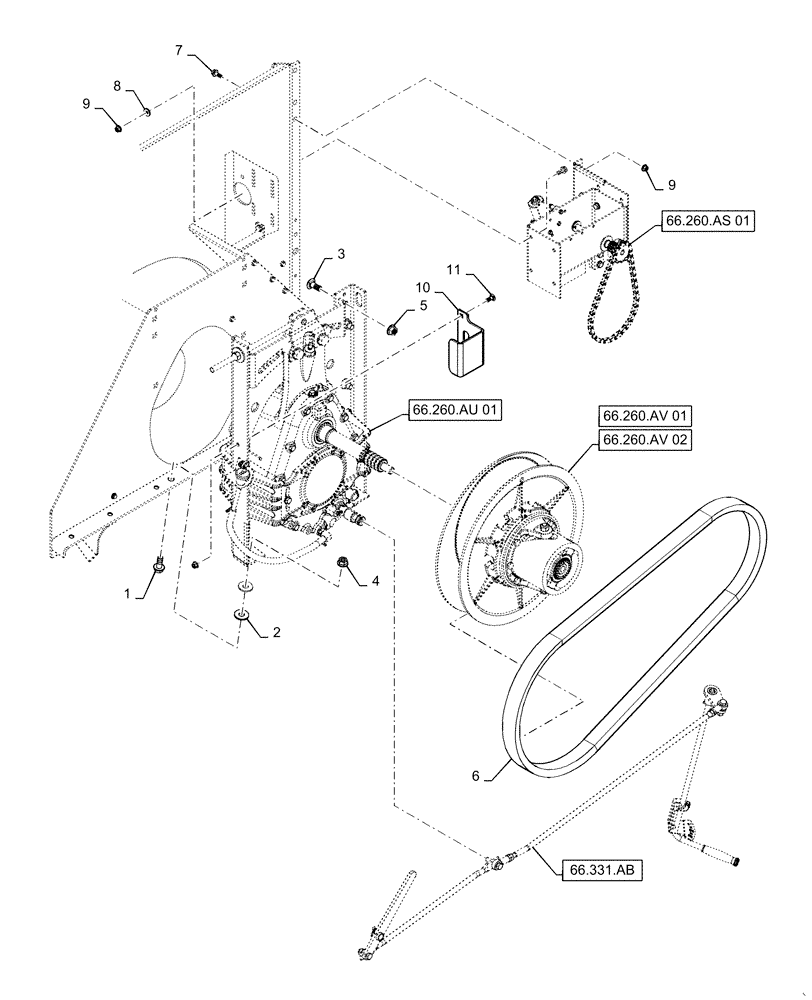 7
8
9
9
66.260.AS 01
3
11
10
5
66.260.AU 01
66.260.AV 01
66.260.AV 02
1
4
2
6
66.331.AB