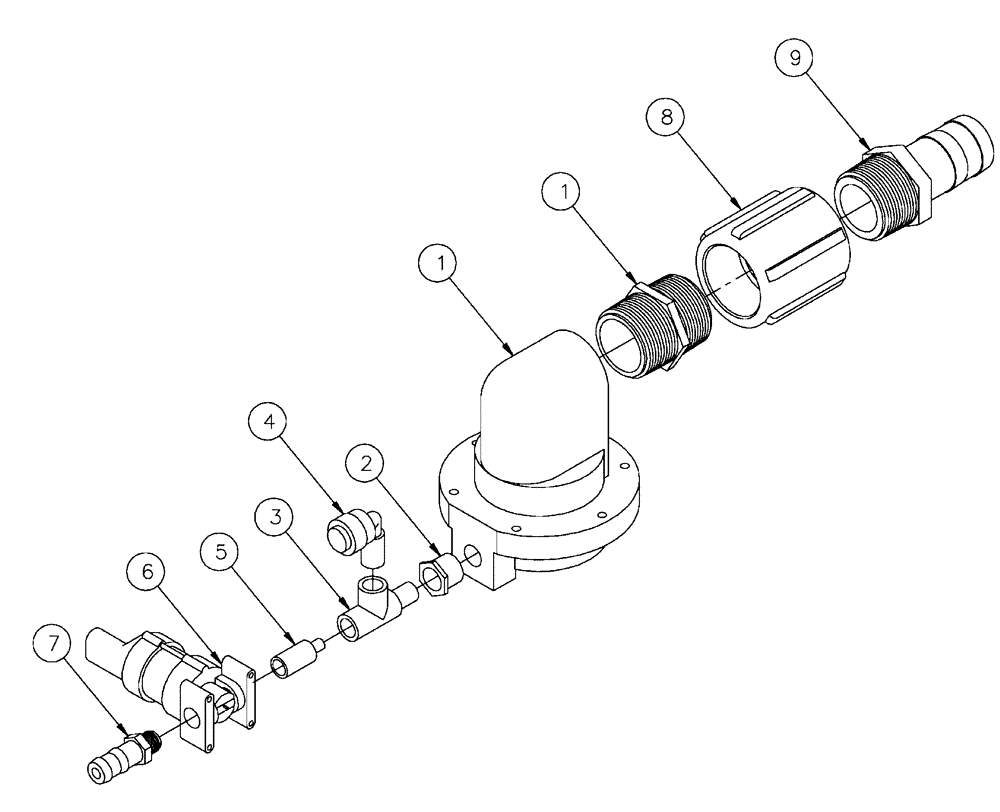 9
8
1
1
4
2
3
5
6
7