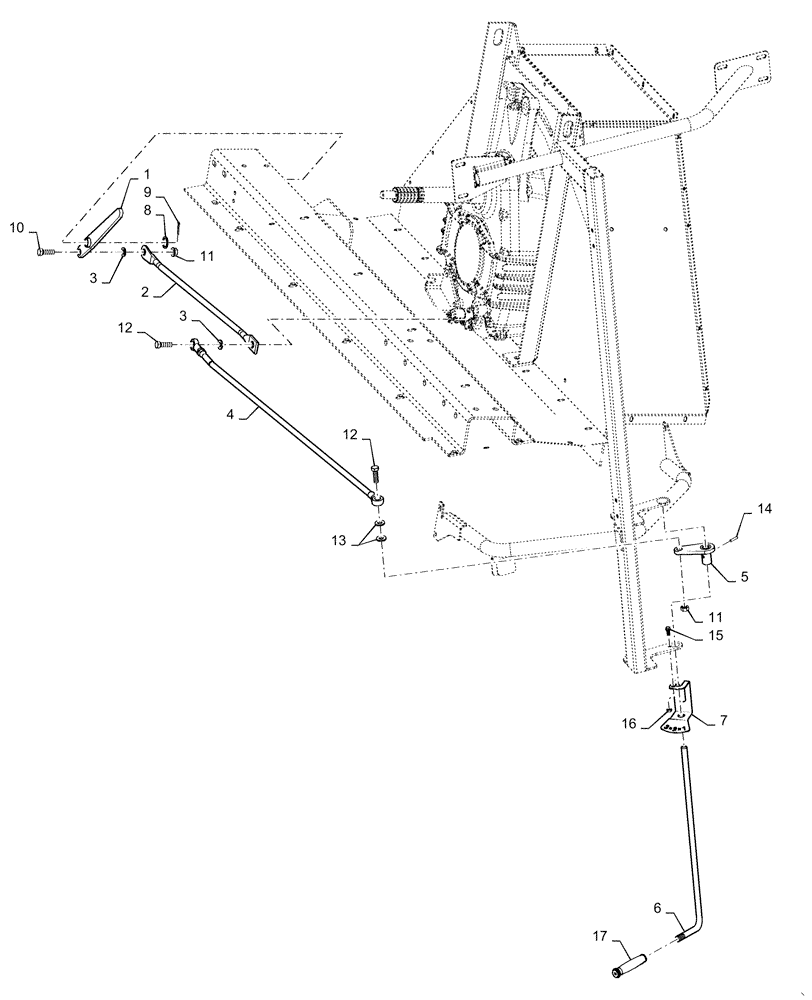 1
9
8
10
11
3
2
3
12
4
12
13
14
5
11
15
16
7
6
17