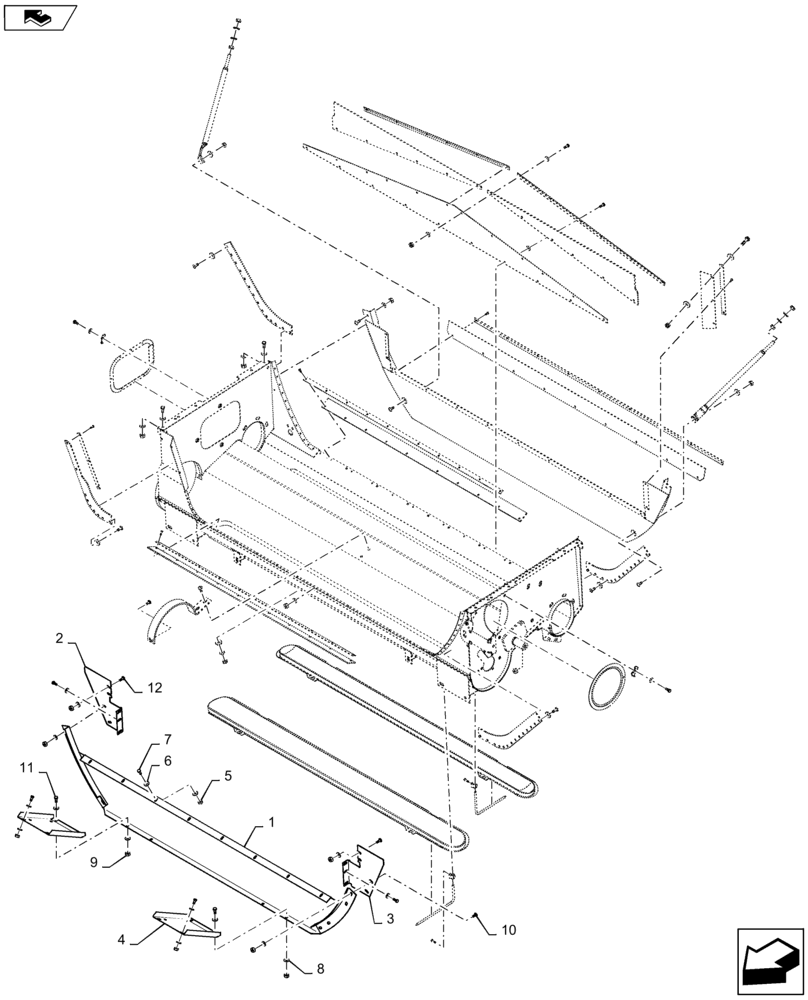 2
12
7
6
5
11
1
9
3
4
10
8