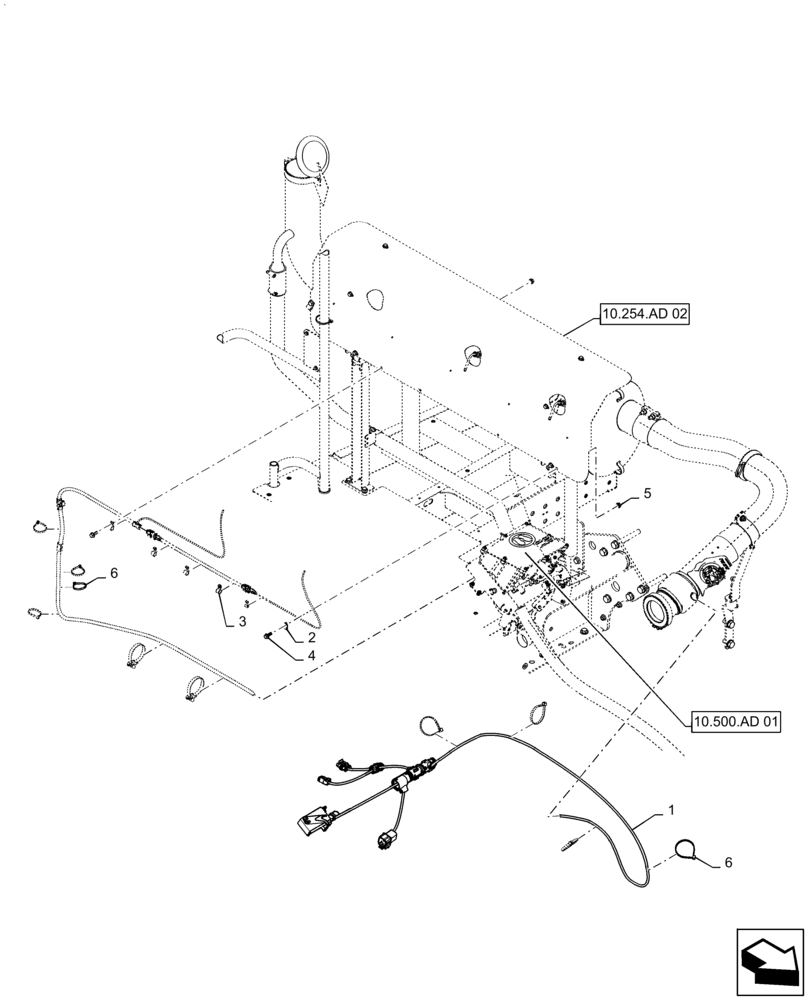 10.254.AD 02

5

6

3

2

4

10.500.AD 01

1

6