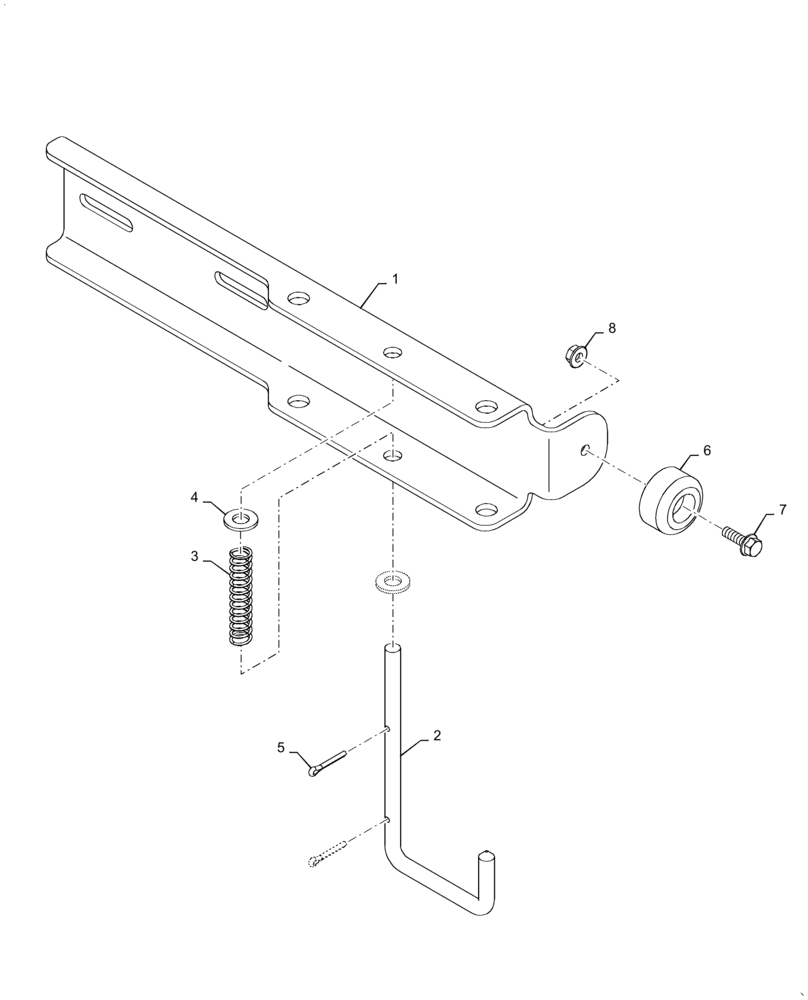 1
8
6
7
4
3
5
2