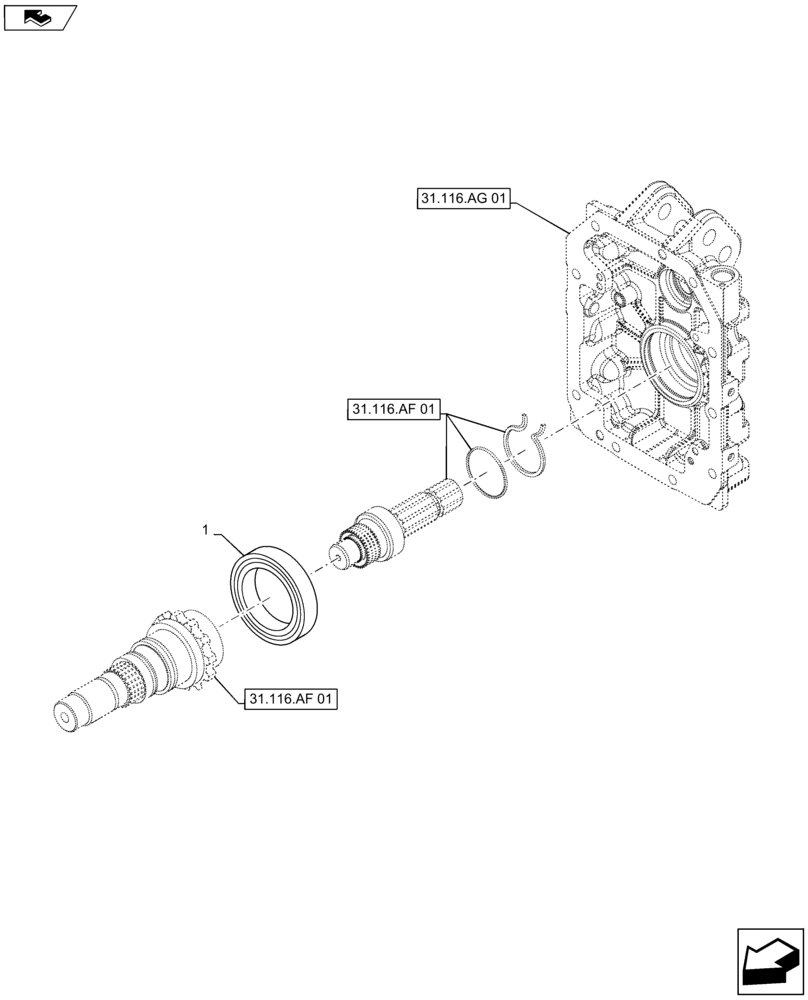 31.116.AG 01

31.116.AF 01

1

31.116.AF 01