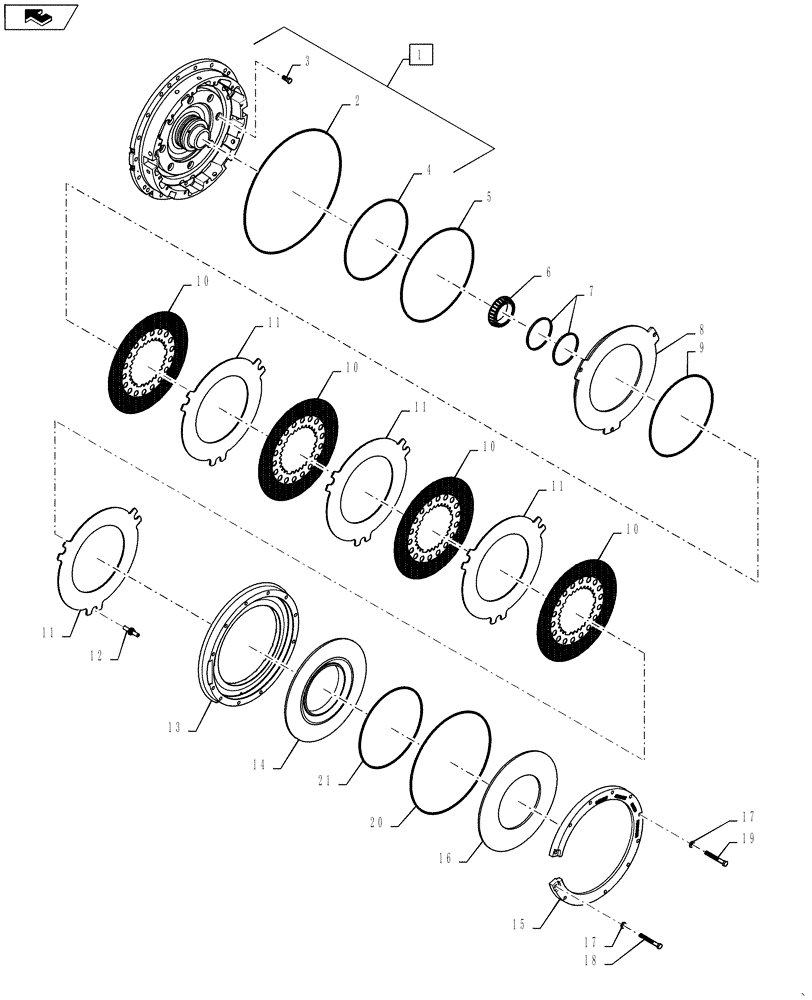 1
3
2
4
5
6
7
8
9
10
11
10
11
10
11
10
11
12
13
14
21
20
16
15
17
19
17
18