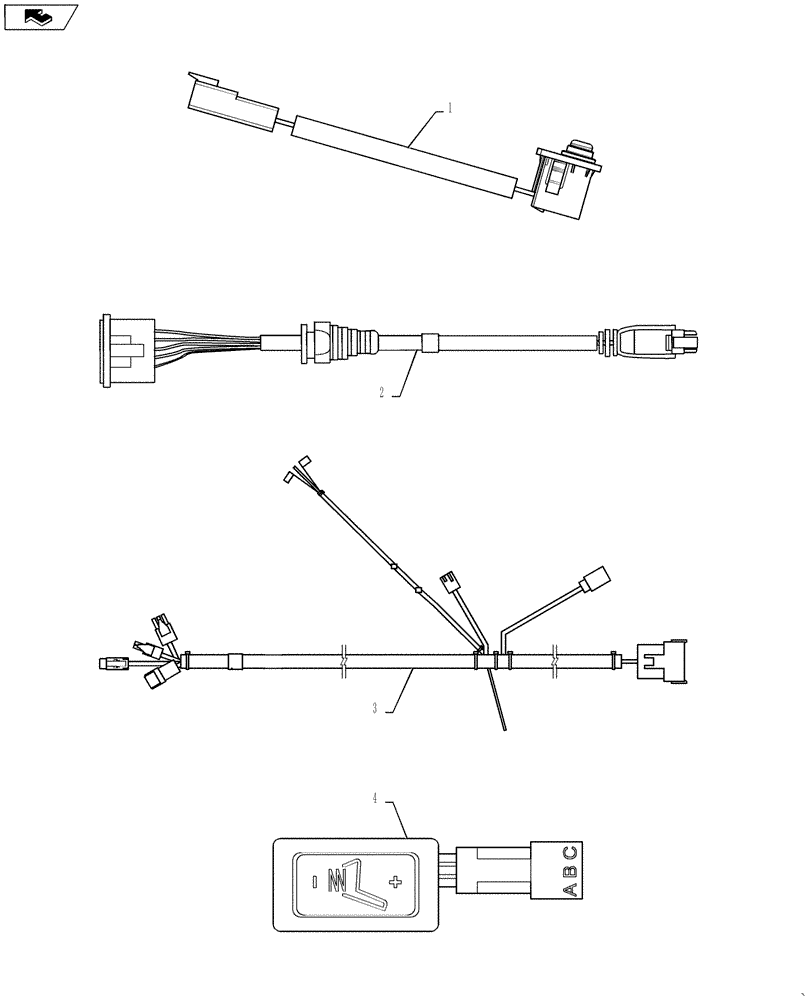 1

2

3

4

- +

A B C