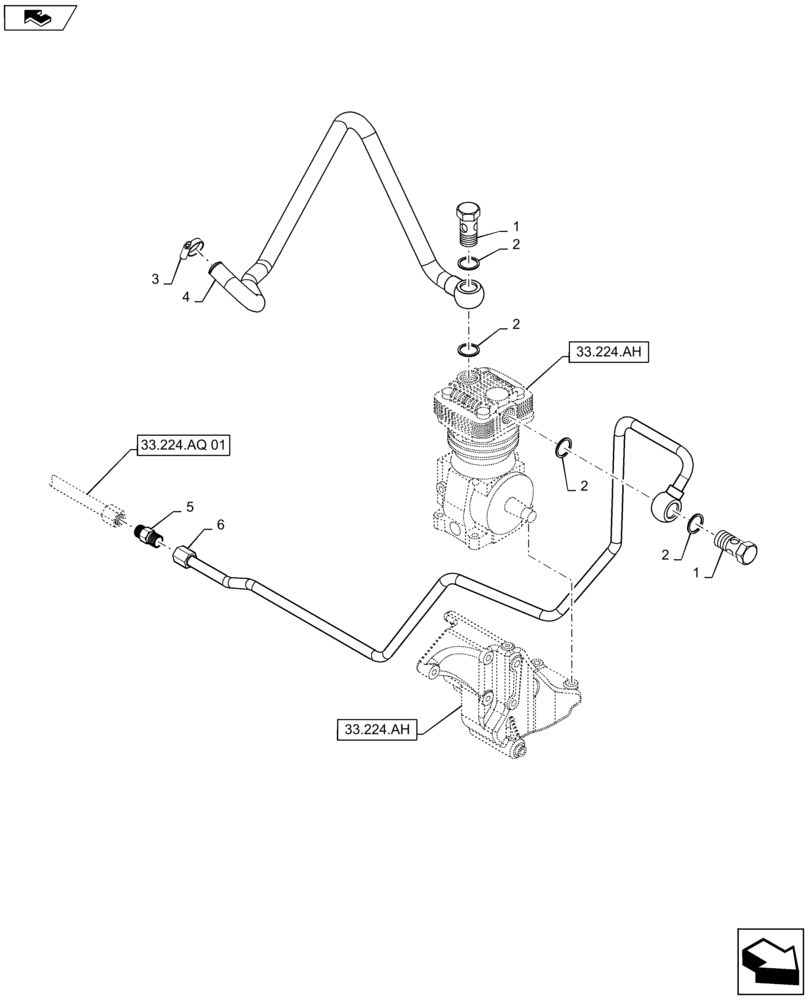 1
2
3
4
2
33.224.AH
33.224.AQ 01
2
5
6
2
1
33.224.AH