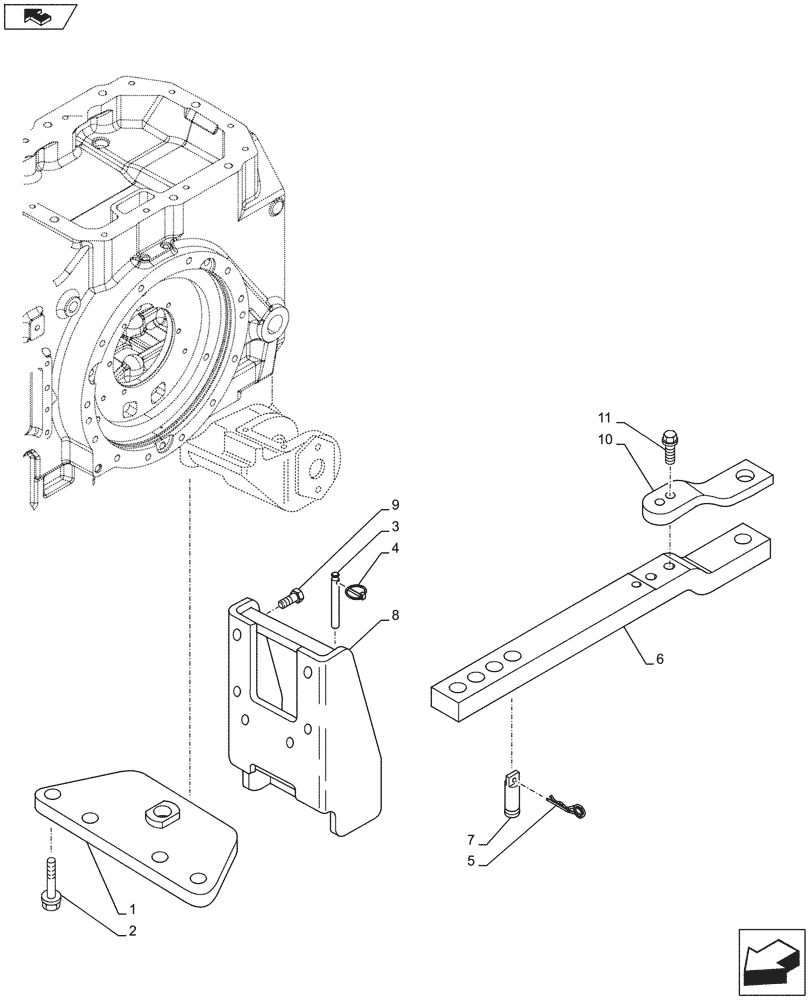 11
10
9
3
4
8
6
7
5
1
2