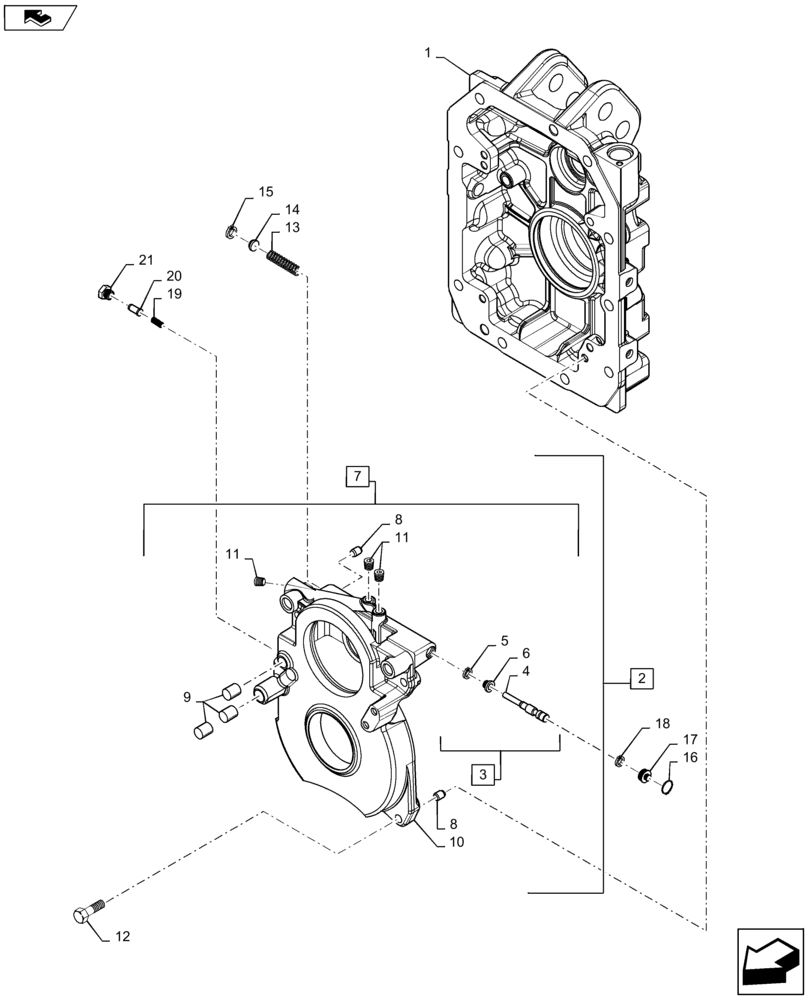 1
15
14
13
21
20
19
7
8
11
11
5
6
4
2
9
18
17
16
3
8
10
12