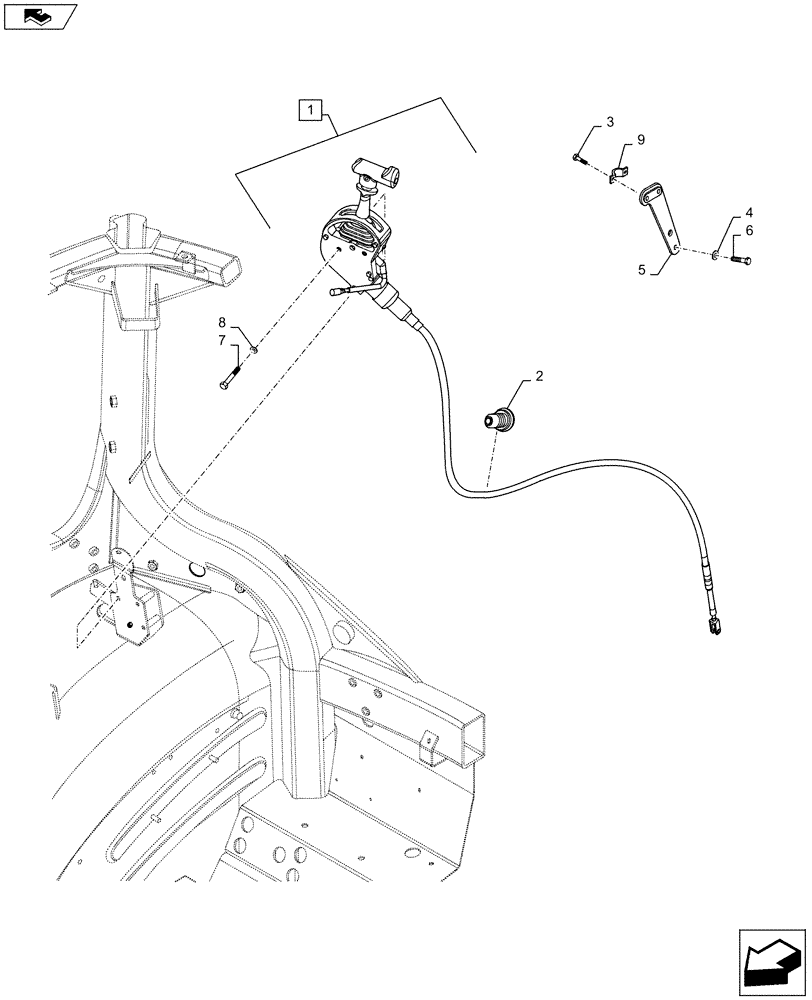 1
3
9
4
6
5
8
7
2