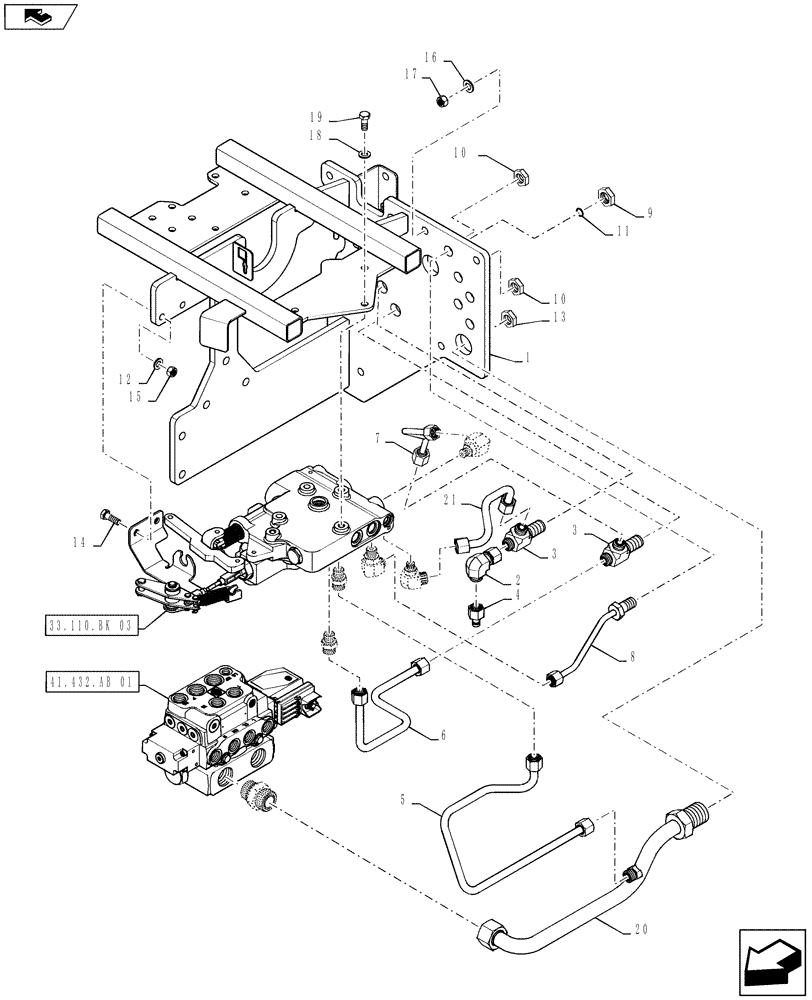 16
17
19
18
10
9
11
10
13
1
12
15
7
21
3
3
2
4
14
33.110.BK 03
8
41.432.AB 01
6
5
20