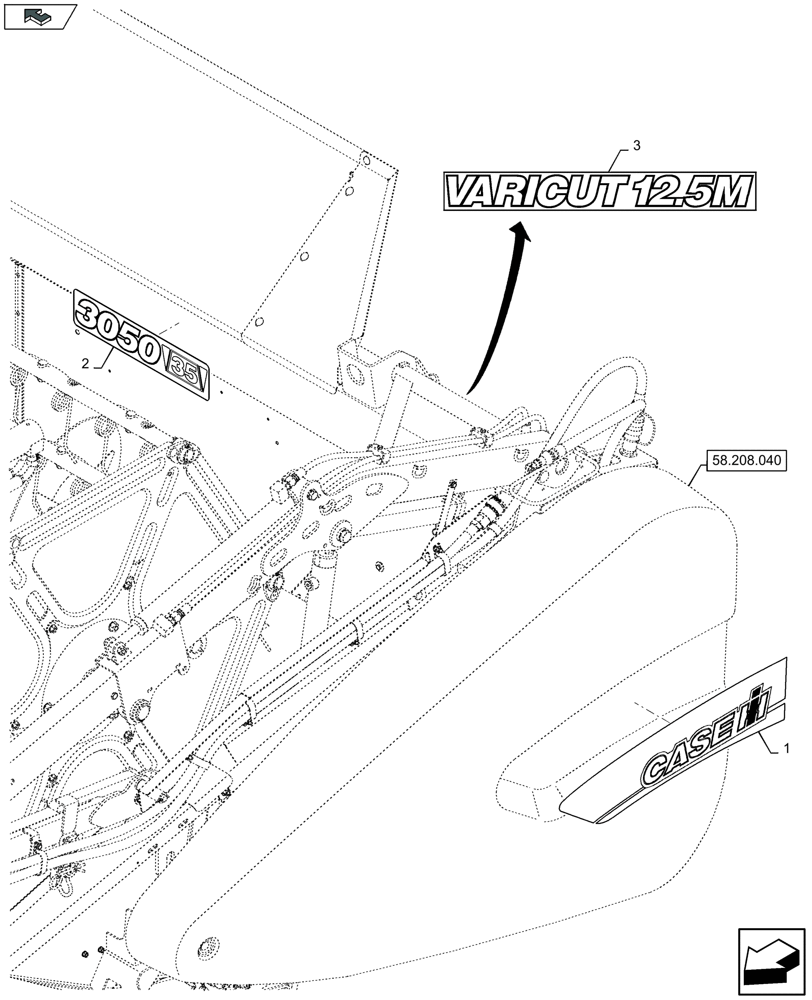 3
VARICUT 12.5M
3050 35
2
58.208.040
CASE
1