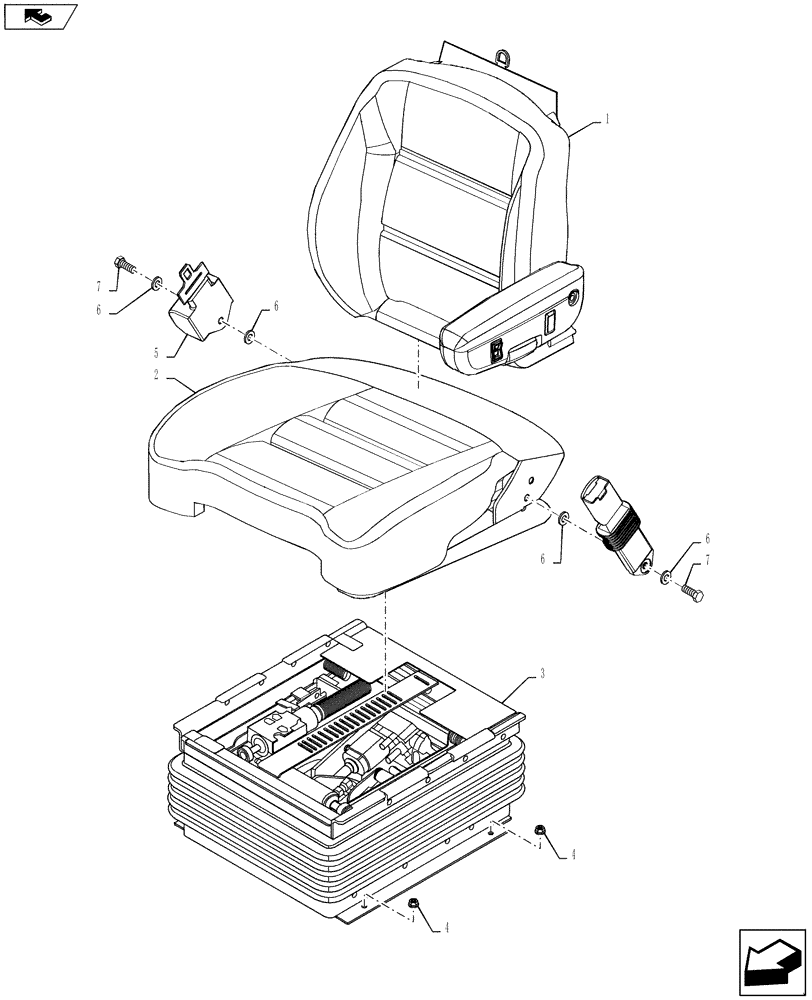 1
7
6
6
5
2
6
6
7
3
4
4