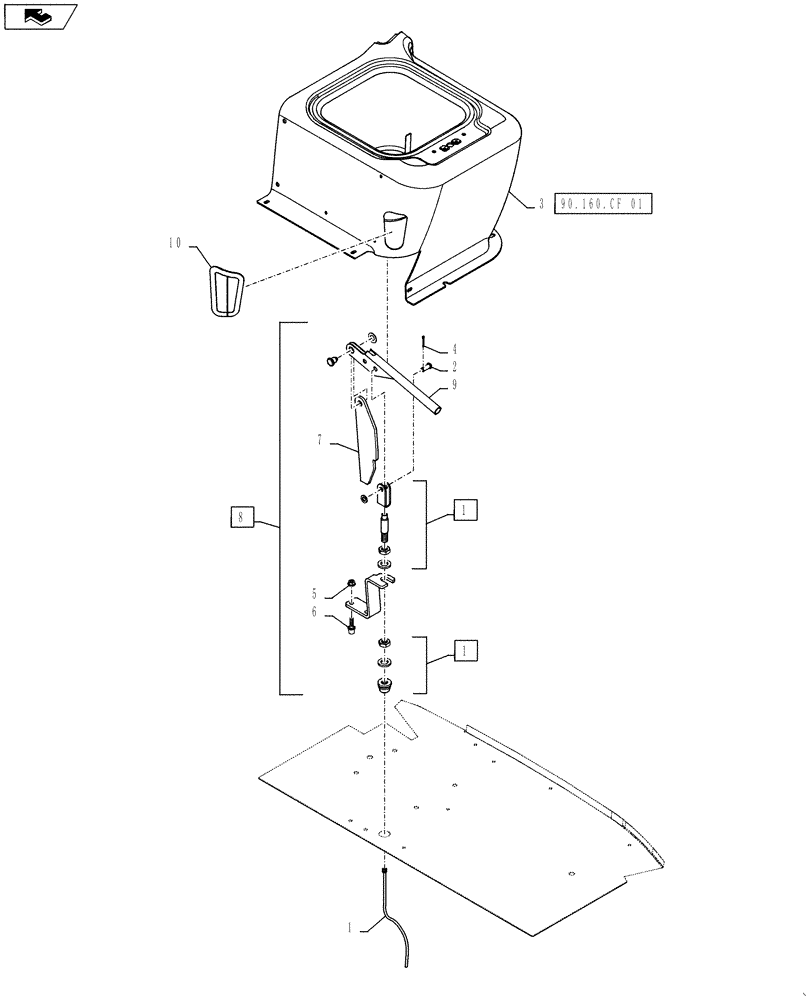 3
90.160.CF 01
10
4
2
9
7
8
1
5
6
1
1